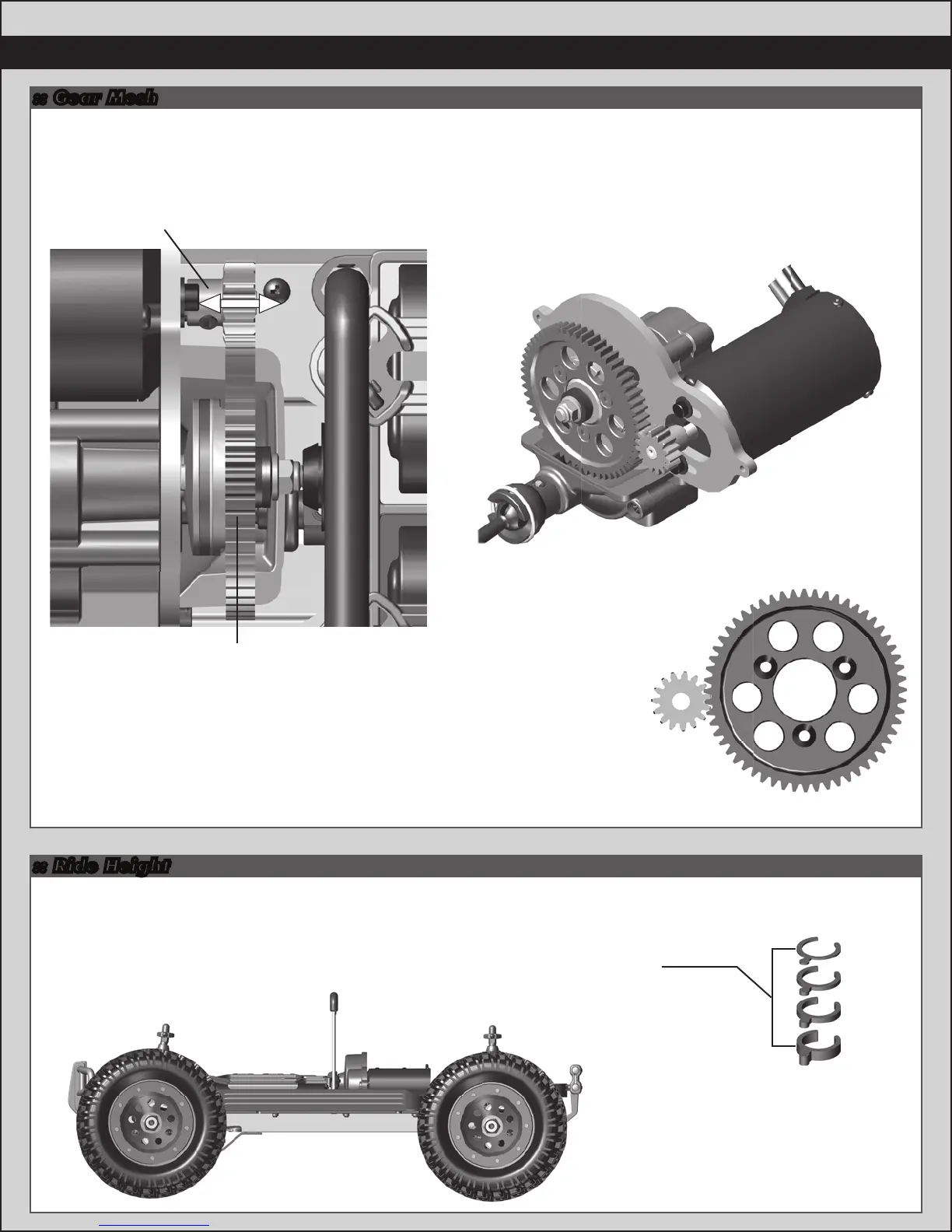 :: Gear Mesh

:: Ride Height