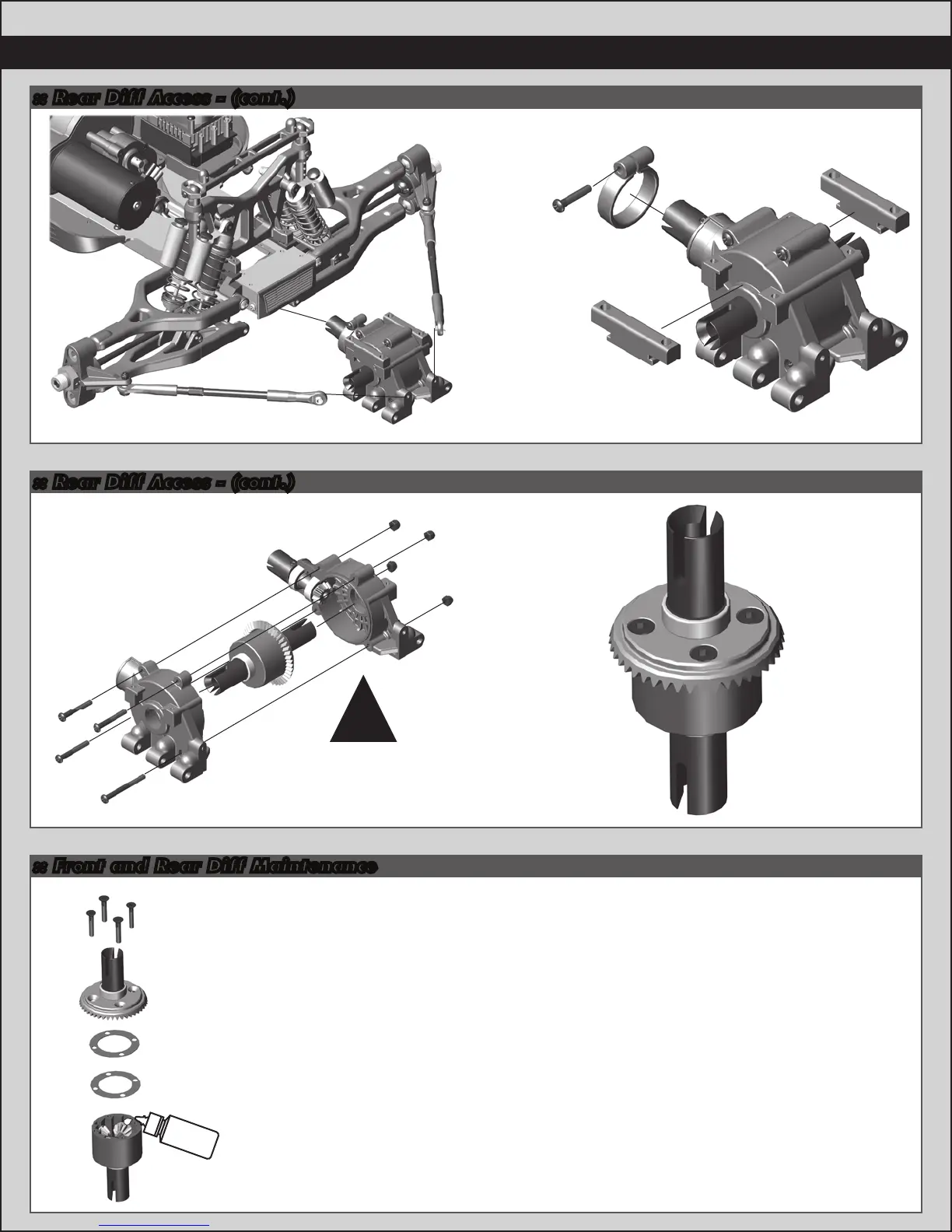 :: Rear Diff Access - (cont.)

:: Rear Diff Access - (cont.)

:: Front and Rear Diff Maintenance