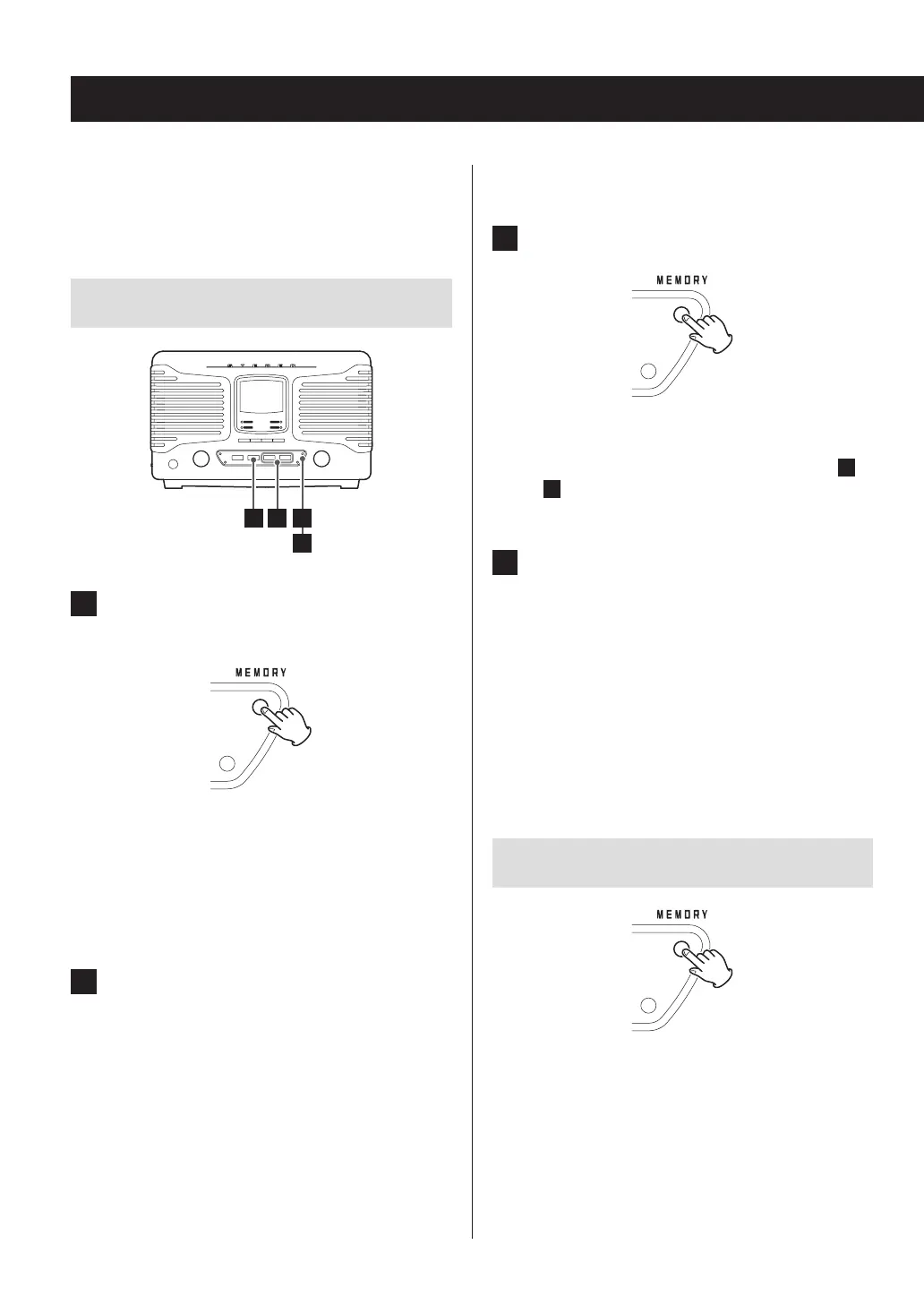 MEMORY

MEMORY

MEMORY