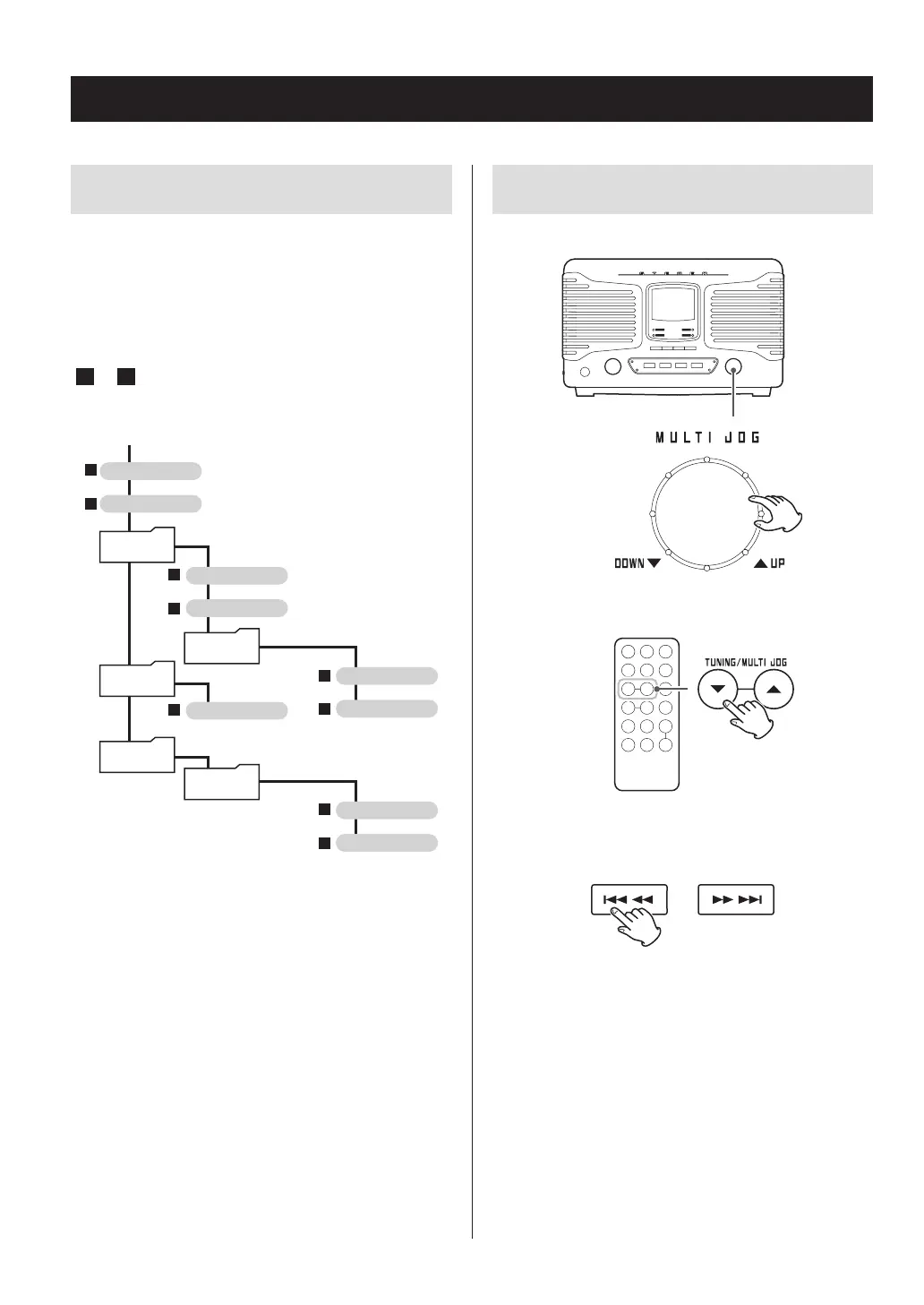 MULTI JOG

DOWN ▼

▲ UP

TUNING/MULTI JOG