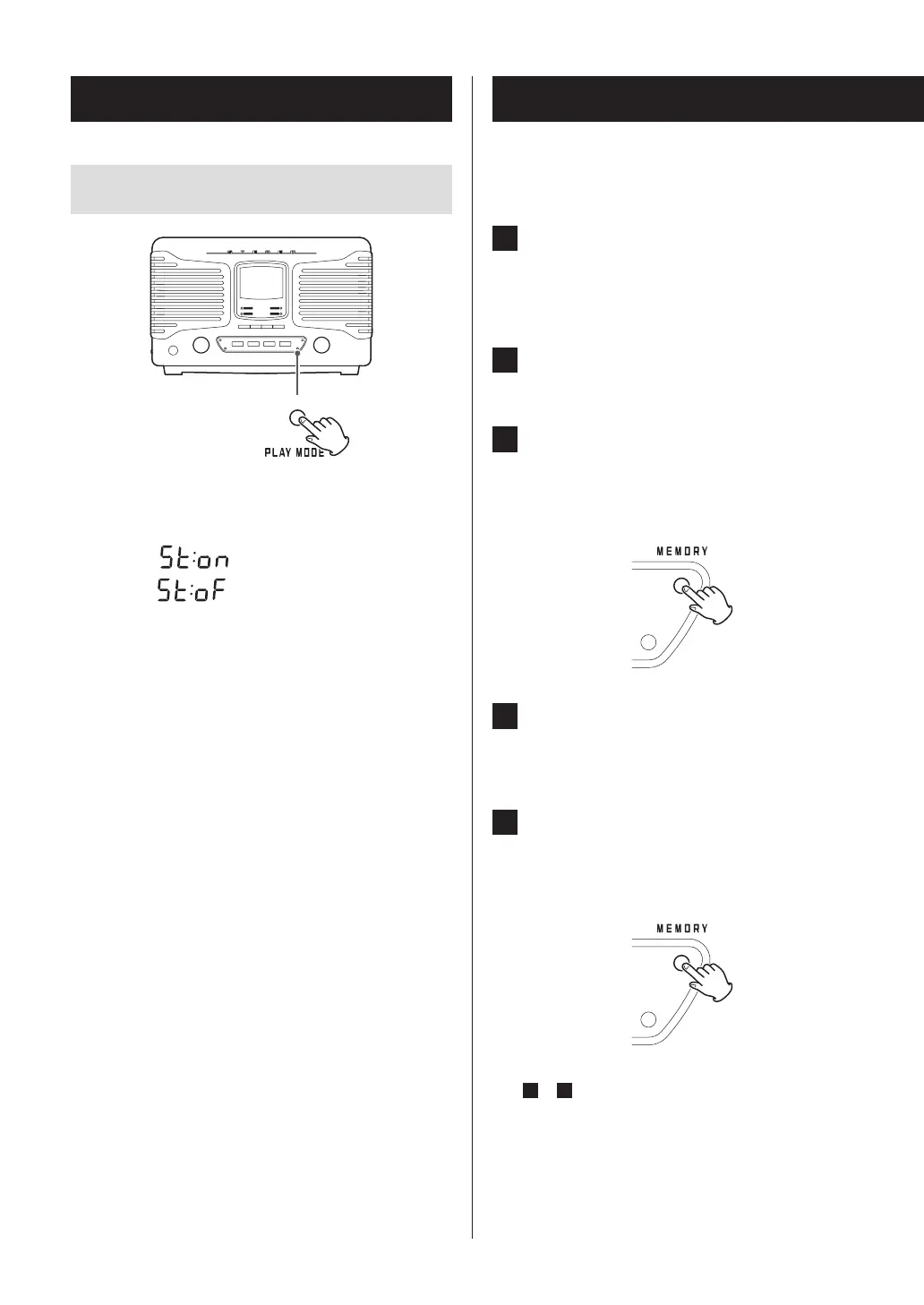 PLAY MODE

St:on
St:oF

MEMORY

MEMORY