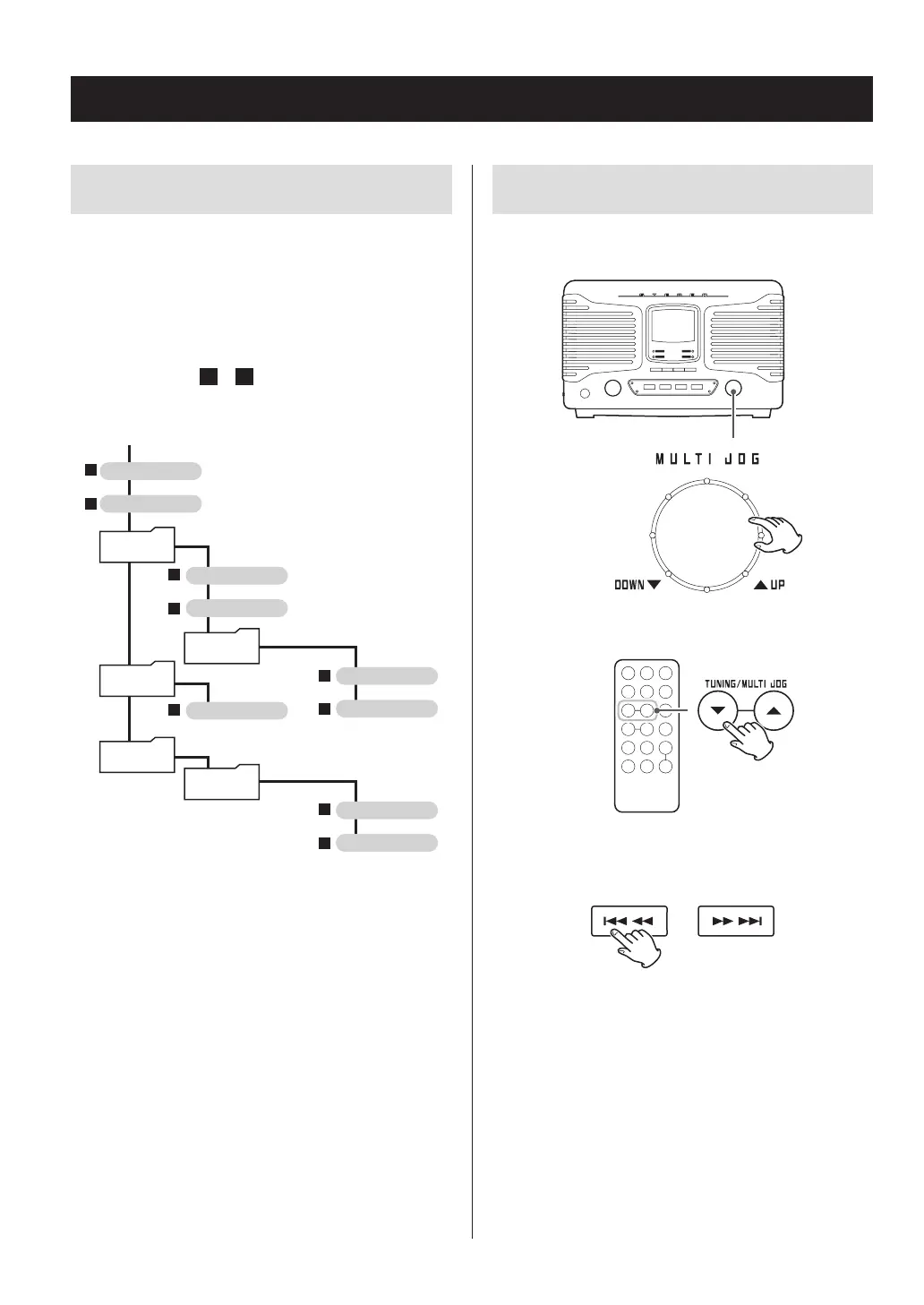 MULTI JOG

DOWN ▼

▲ UP

TUNING/MULTI JOG