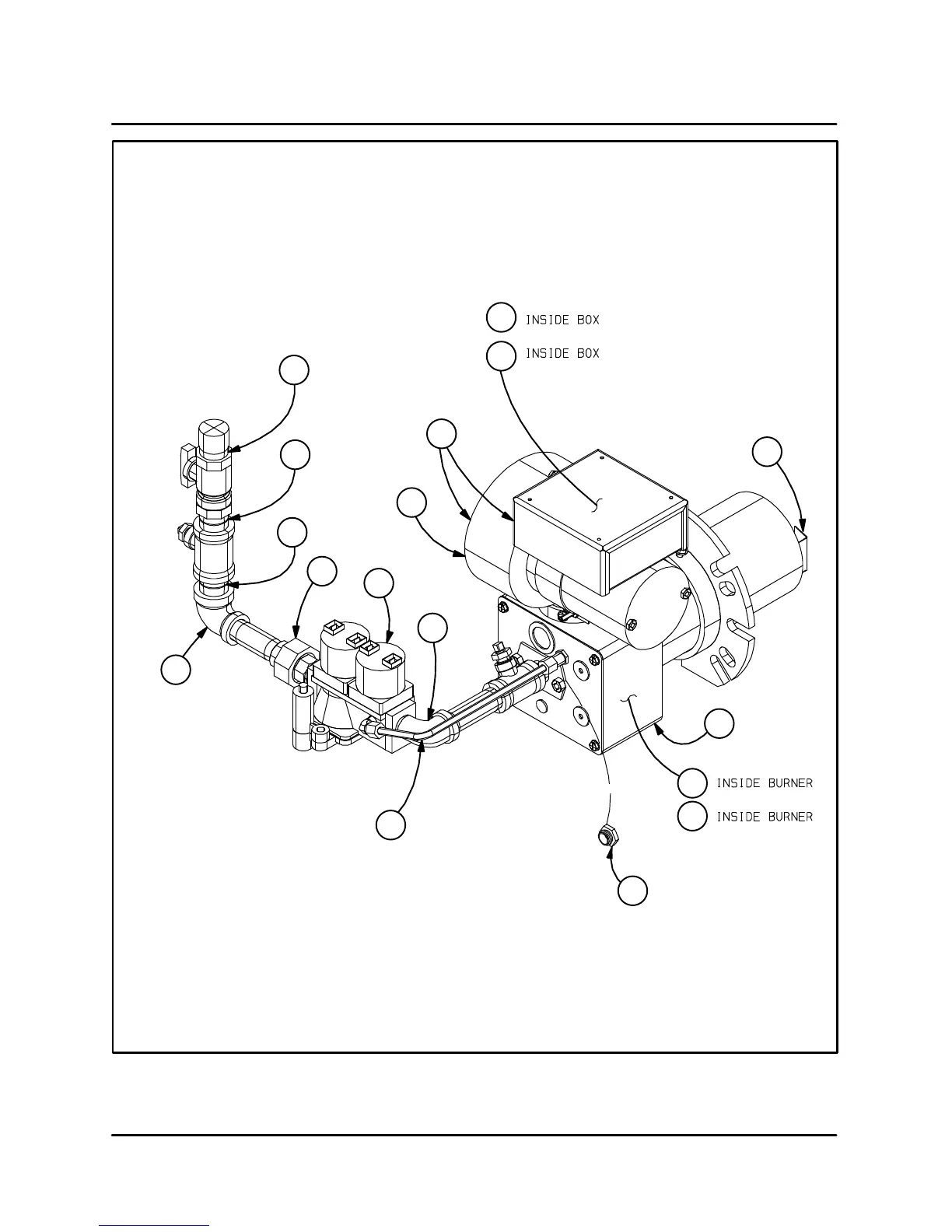 INSIDE BOX
INSIDE BOX
INSIDE BURNER
INSIDE BURNER