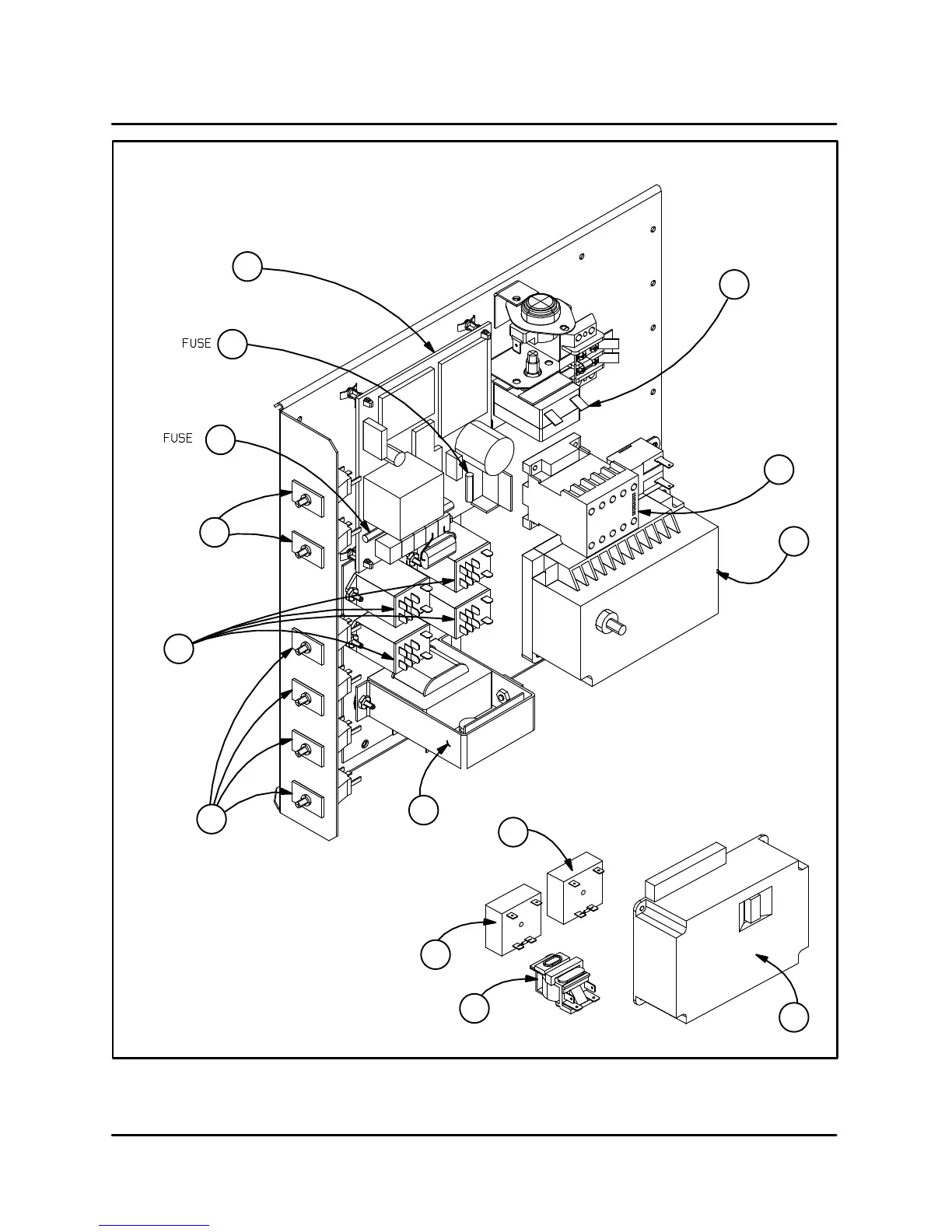 FUSE

FUSE