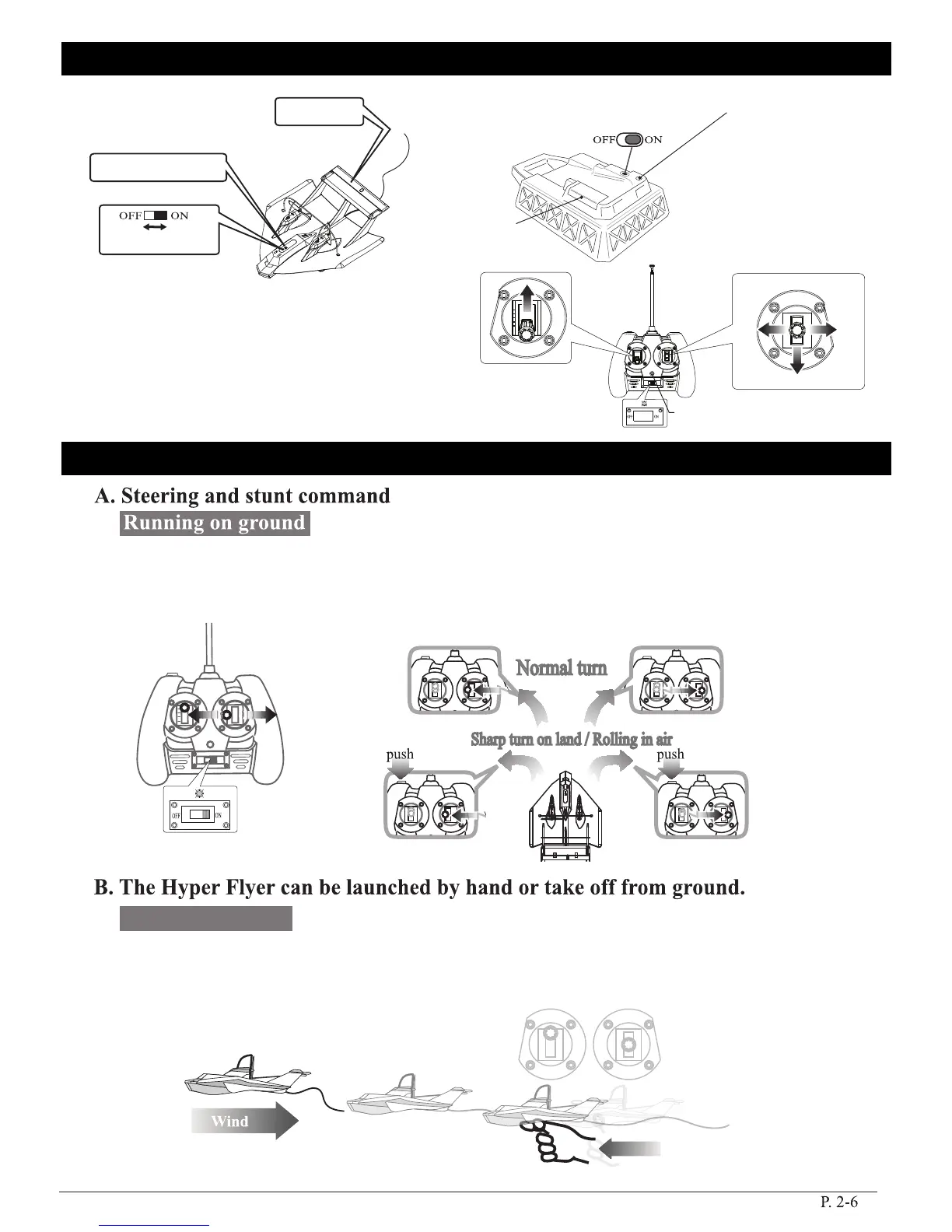 OFF ON

OFF ON

OFF ON

A. Steering and stunt command

Running on ground

OFF ON

Normal turn

Sharp turn on land / Rolling in air

push

push

B. The Hyper Flyer can be launched by hand or take off from ground.

Wind

P. 2-6