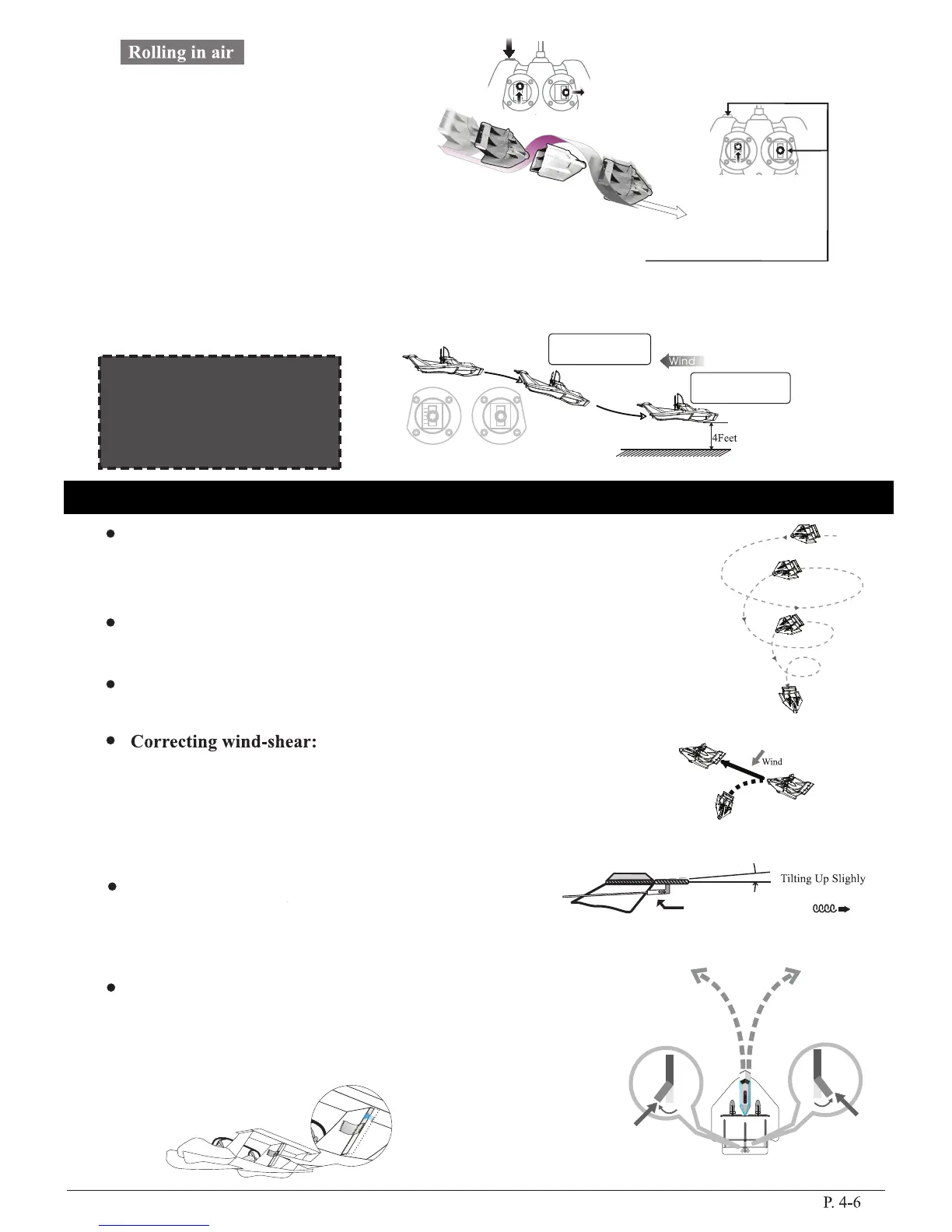 Rolling in air

Wind

4Feet

Correcting wind-shear:

Wind

Tilting Up Slighly

P. 4-6