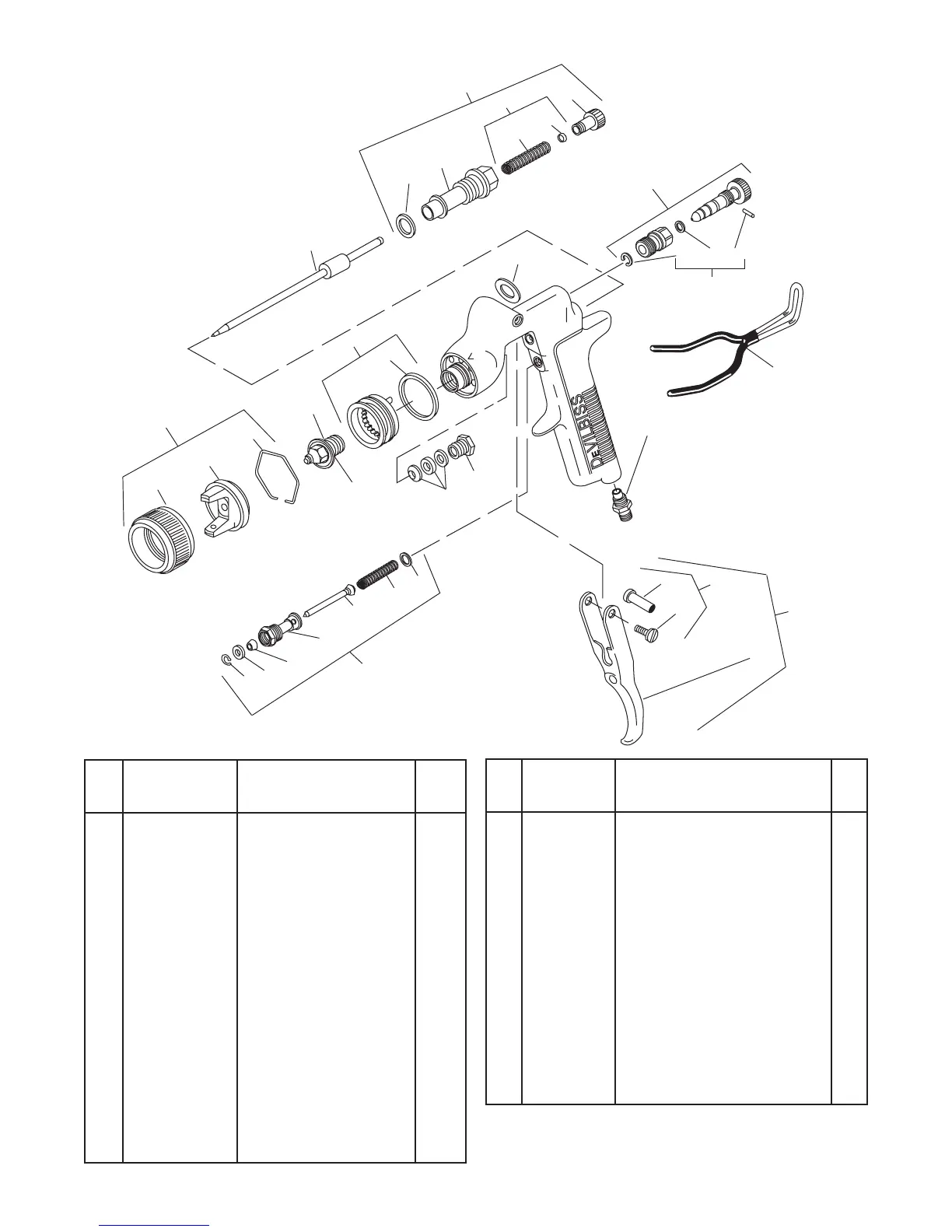 DEVILBISS