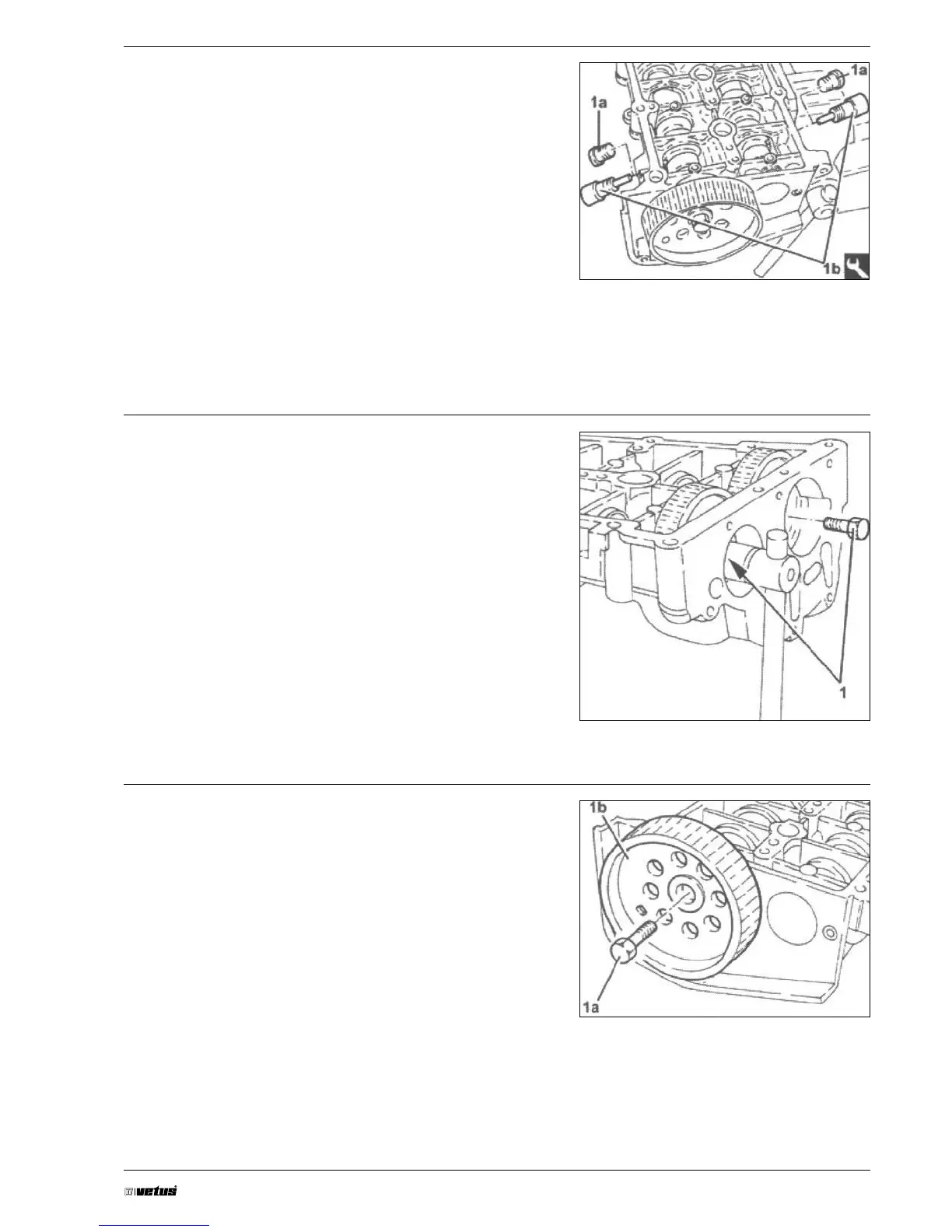 1a

1a

1b

1

1b

1a

vetus