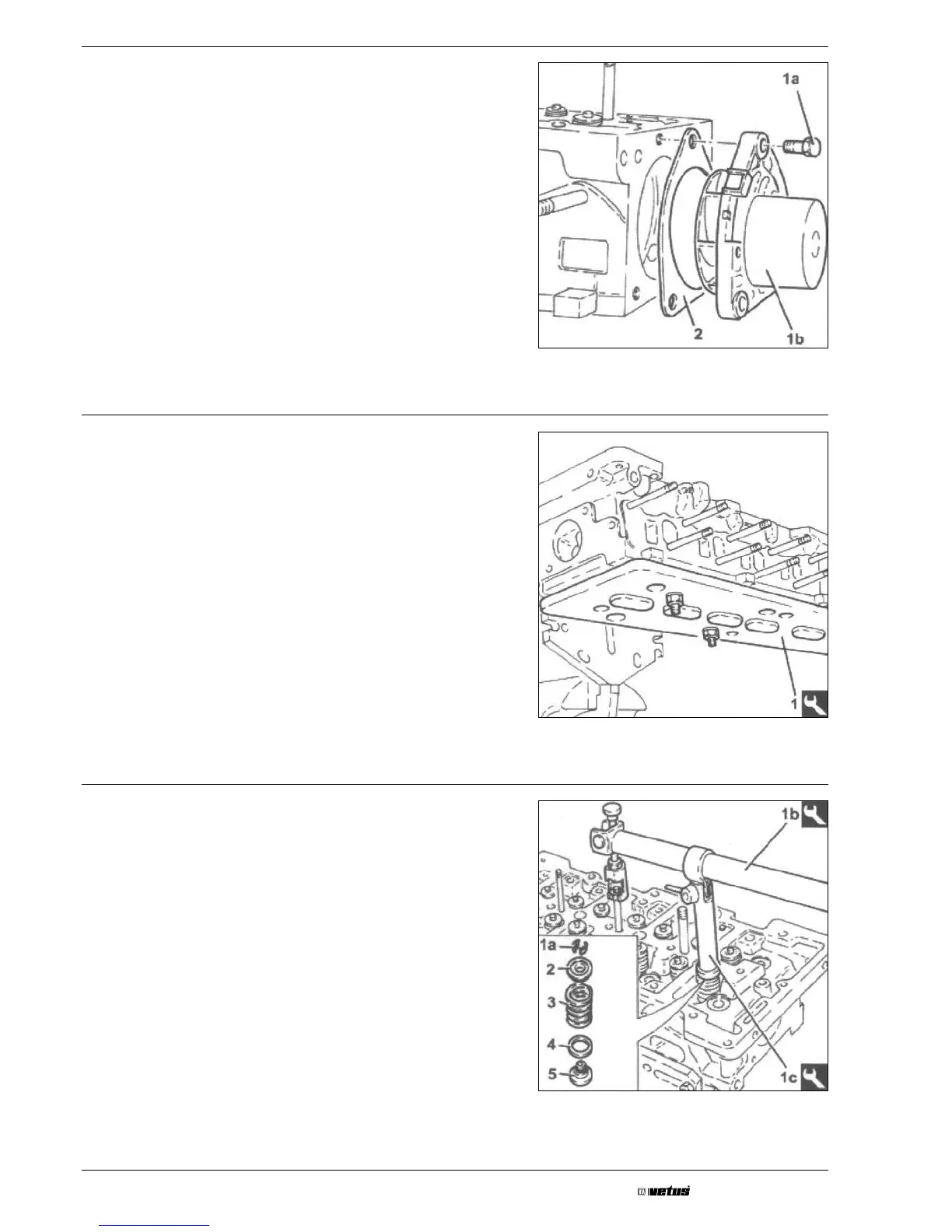 1a

2

1b

1

1b

1a

2

3

4

5

1c

vetus