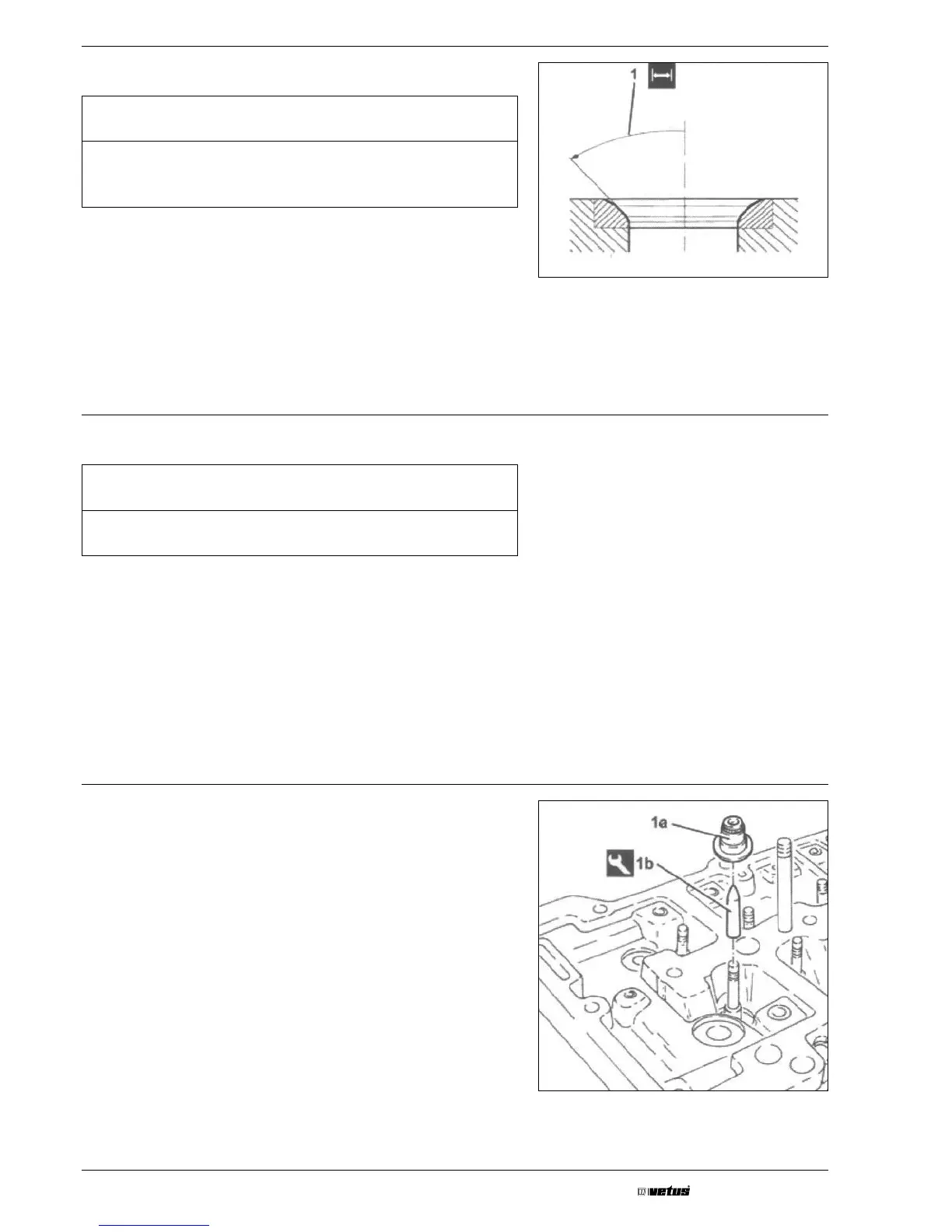 1

1a

1b

vetus