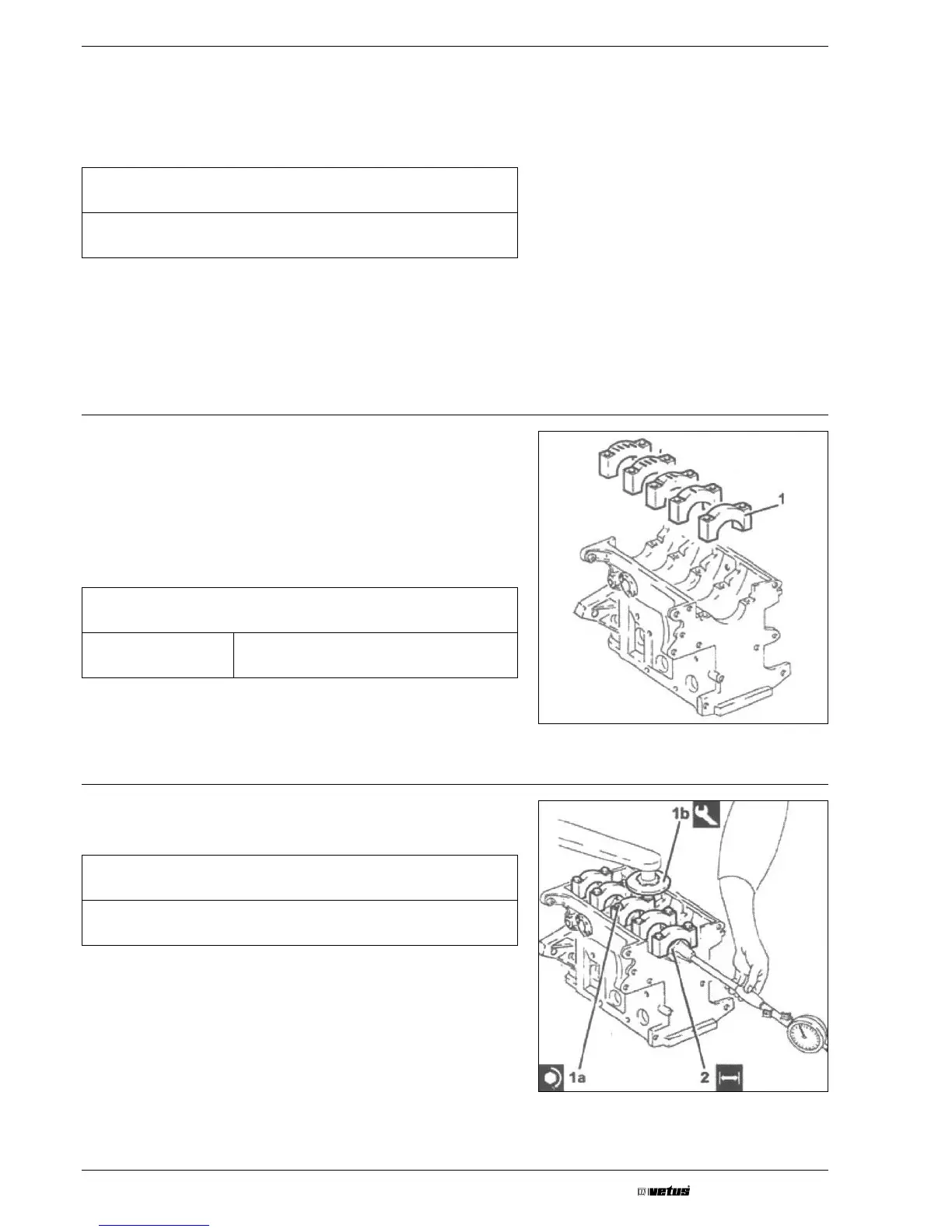 1

1b

1a

2

vetus