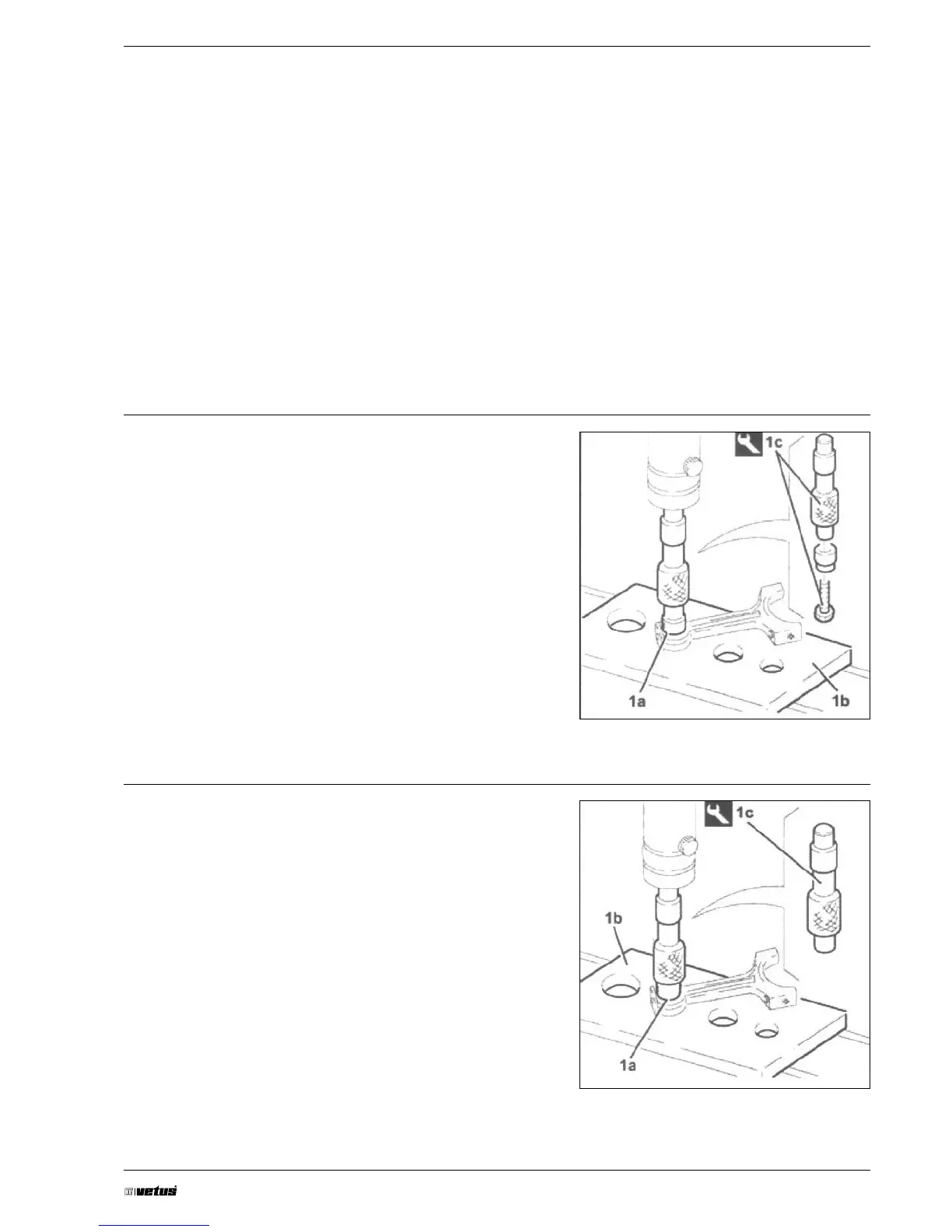 1c

1a

1b

1c

1b

1a

vetus