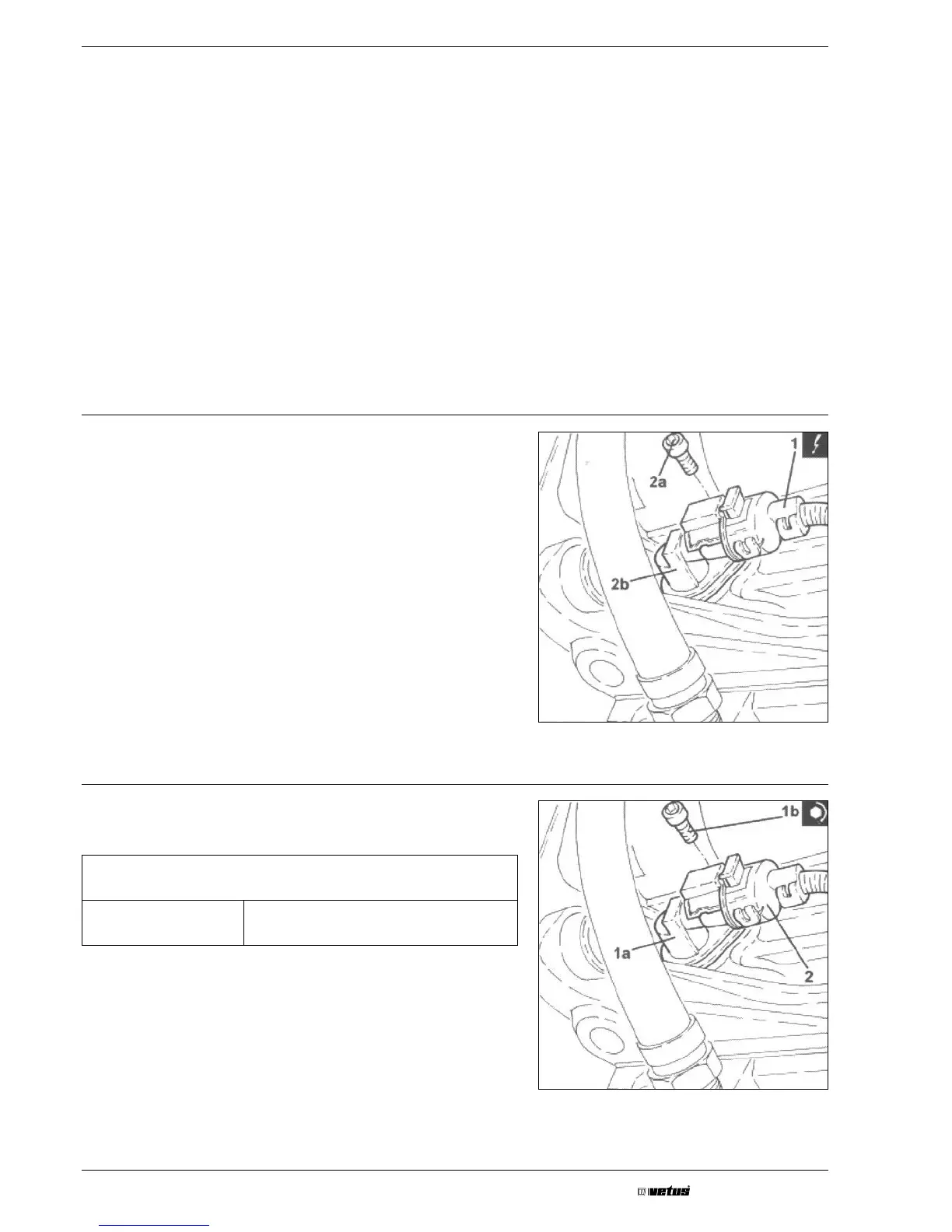 2a

1

2b

1b

1a

2

vetus