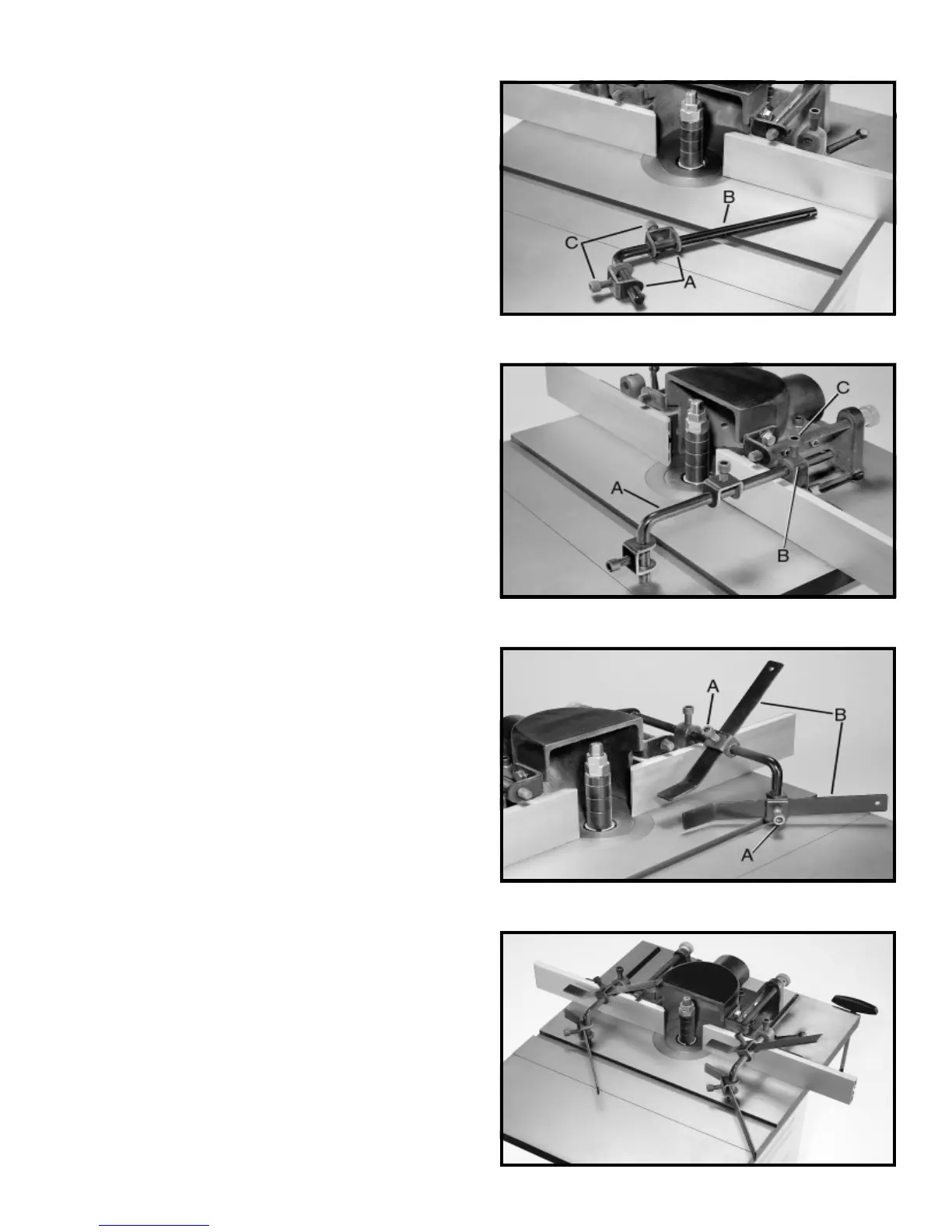 B
C
A

C
A
B

A
B
A