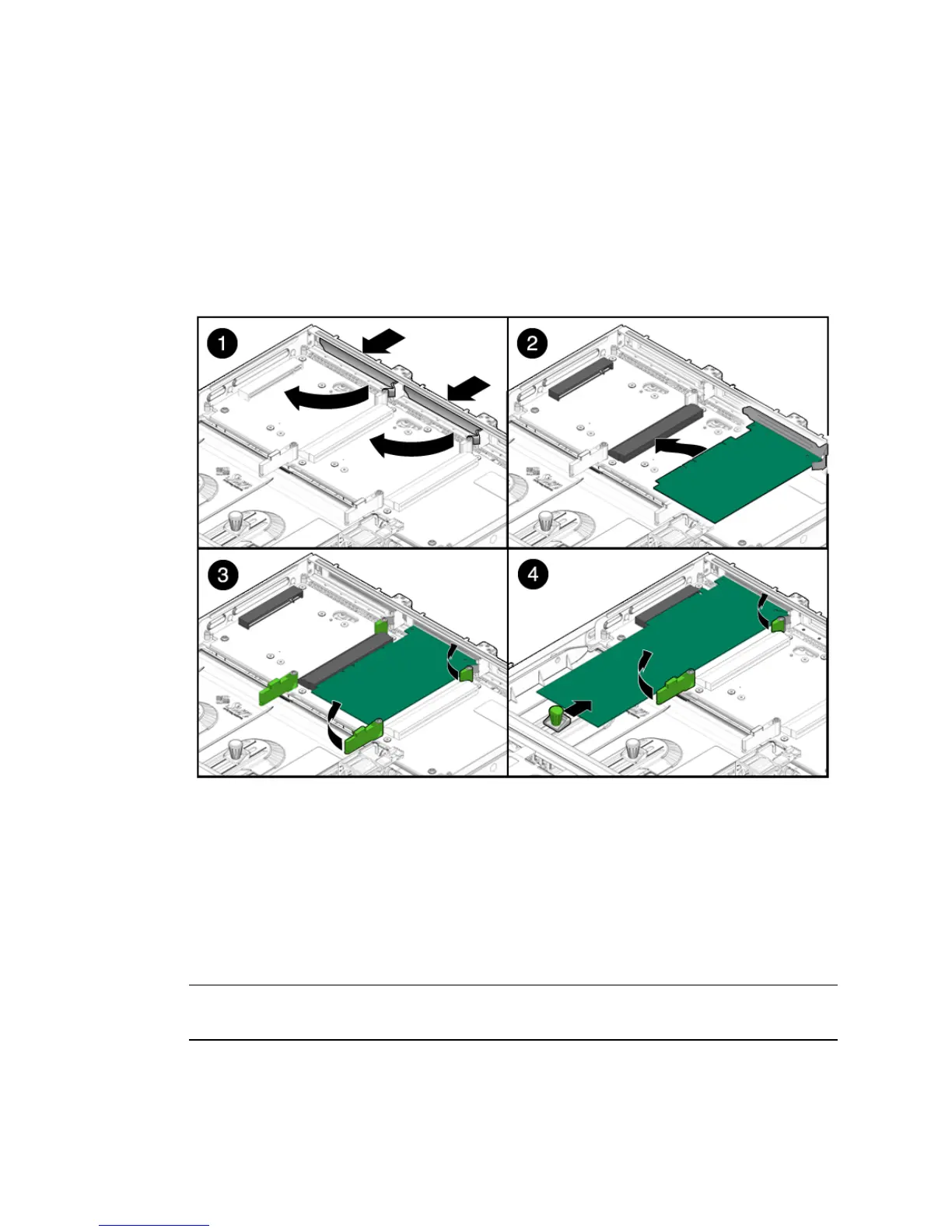 1

2

3

4