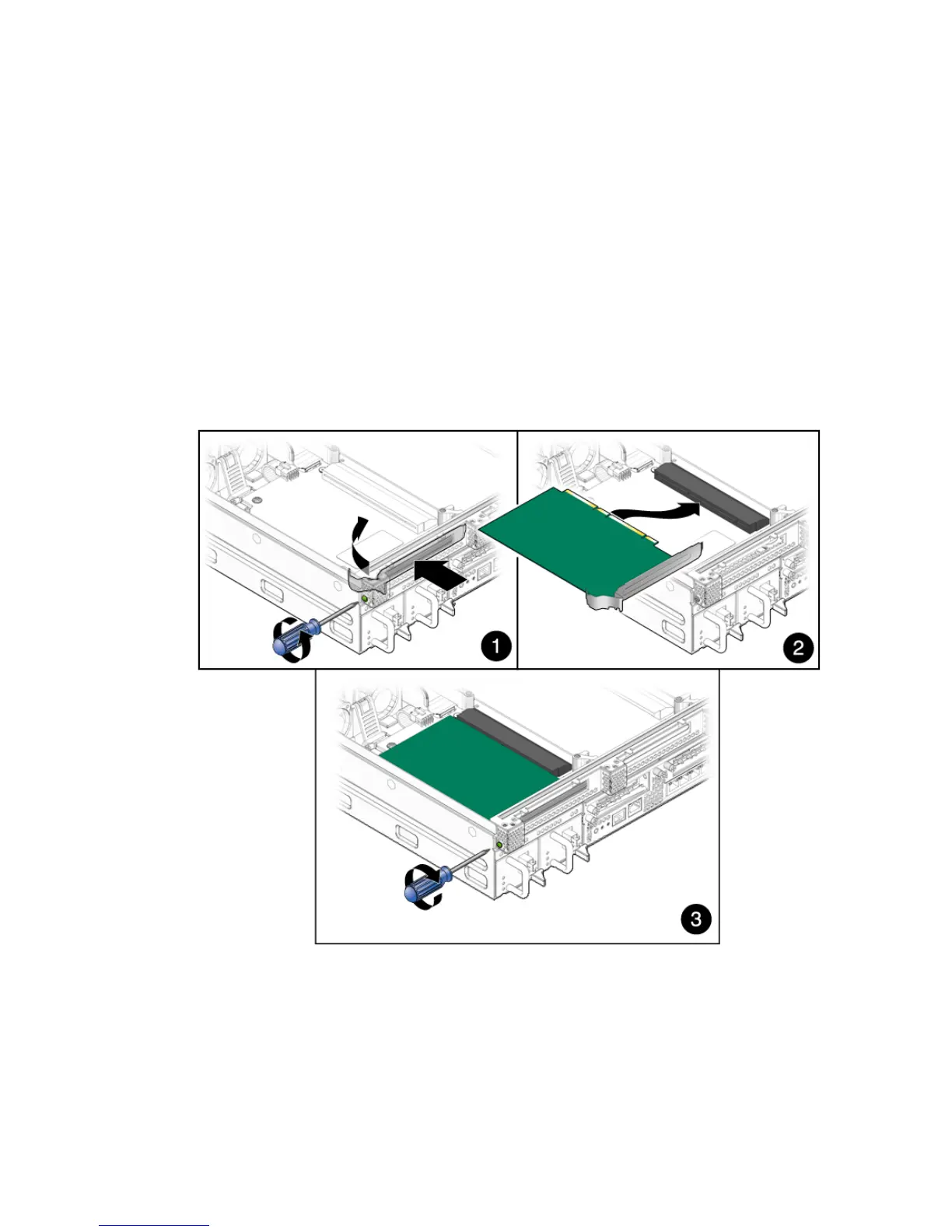 1

2

3