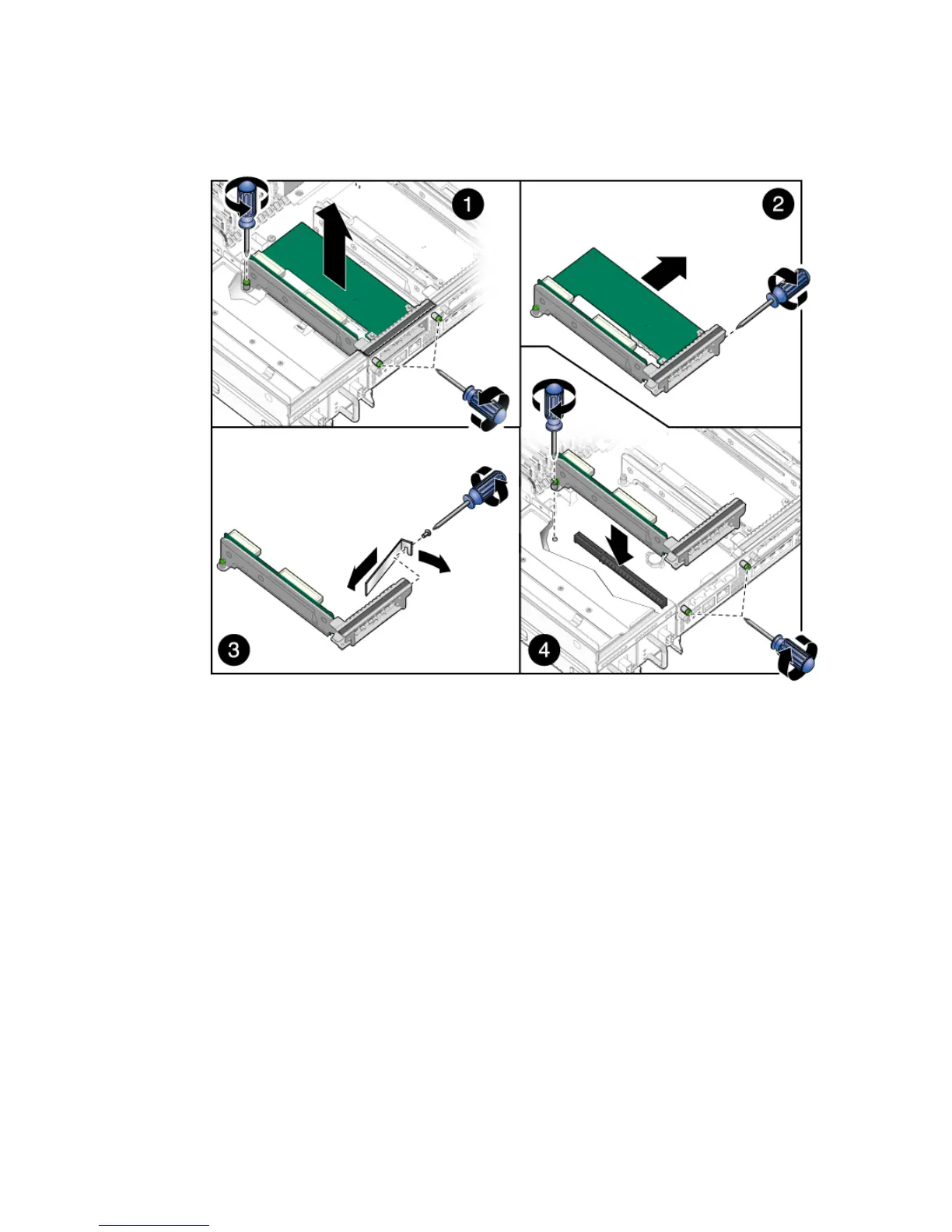 1

2

3

4