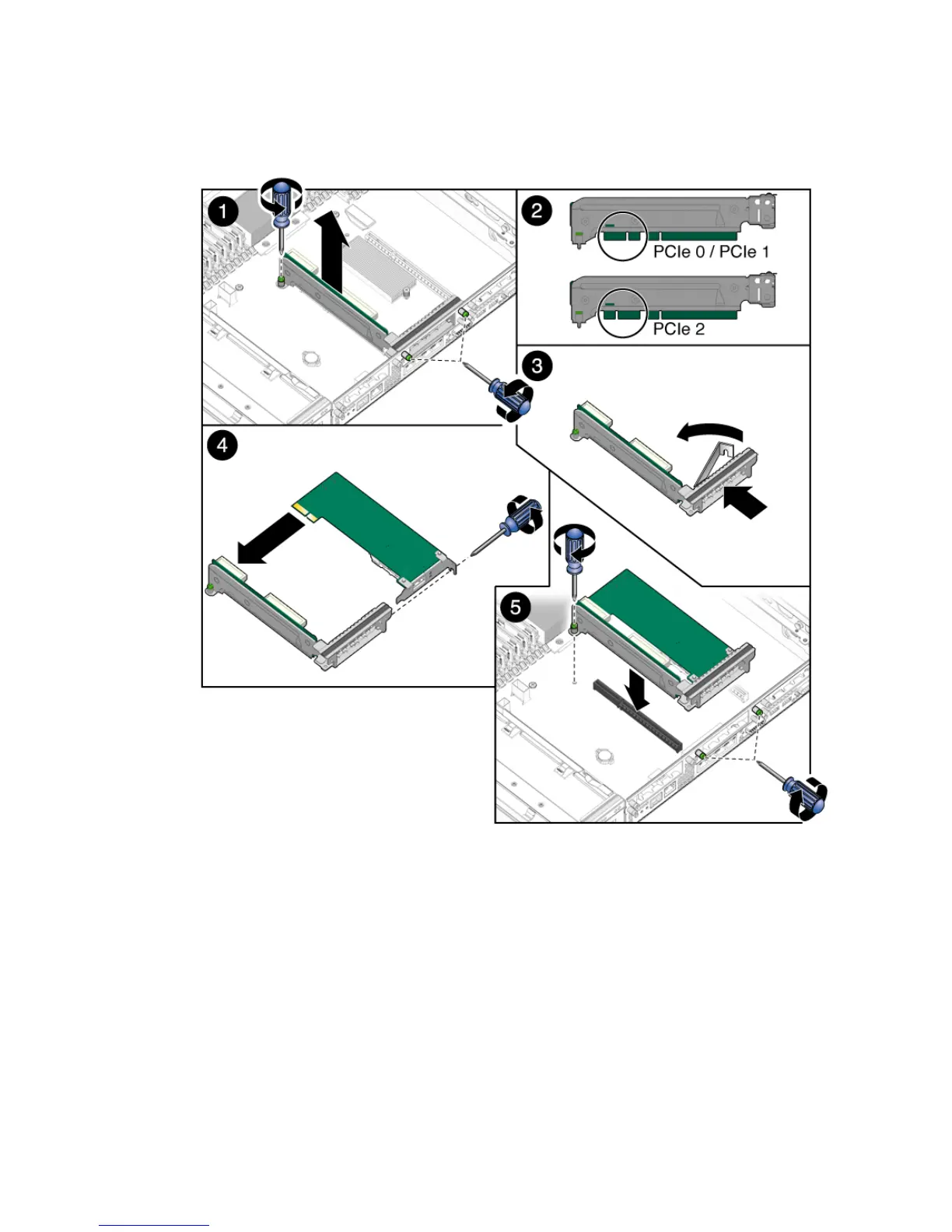 1

2

PCIe 0 / PCIe 1

PCIe 2

3

4

5