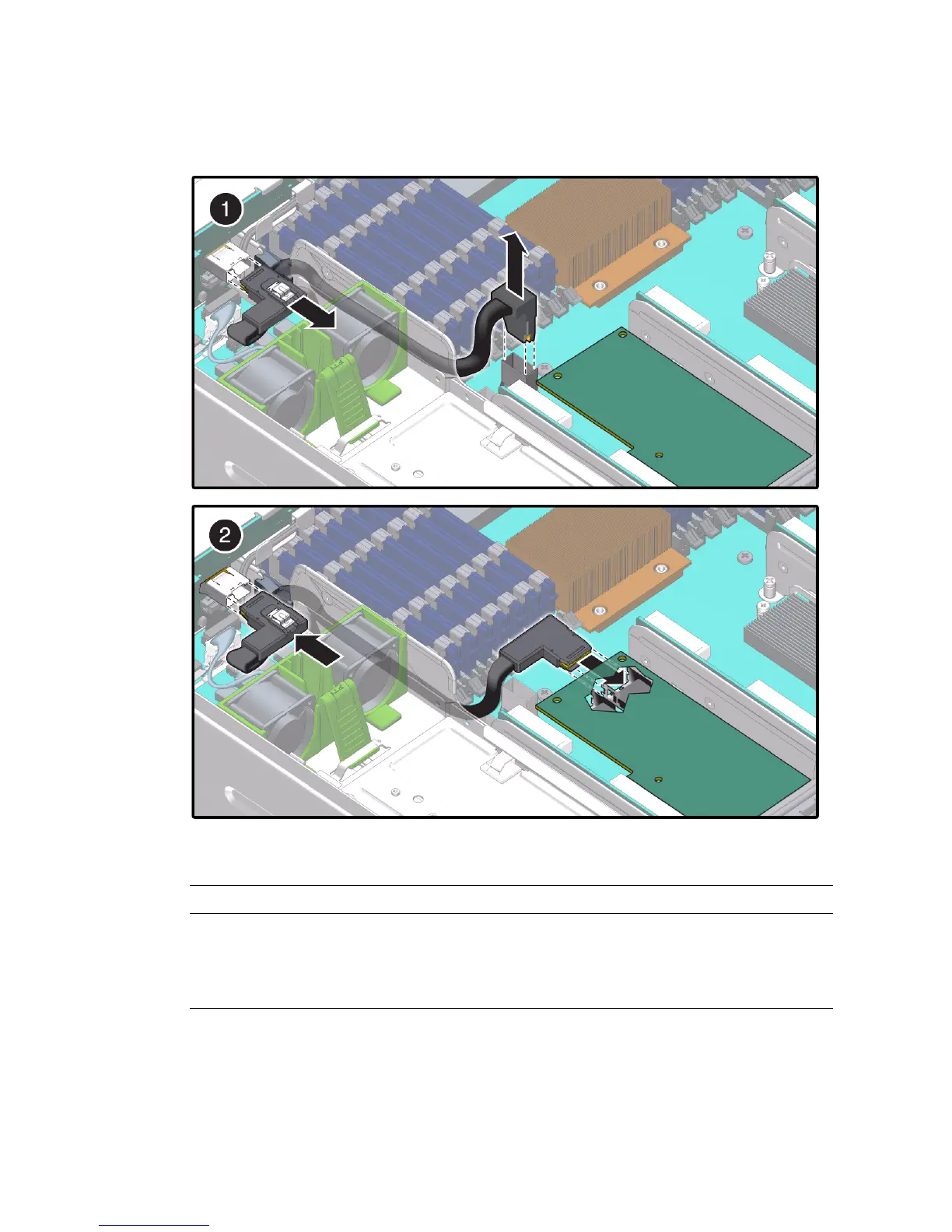 1

2