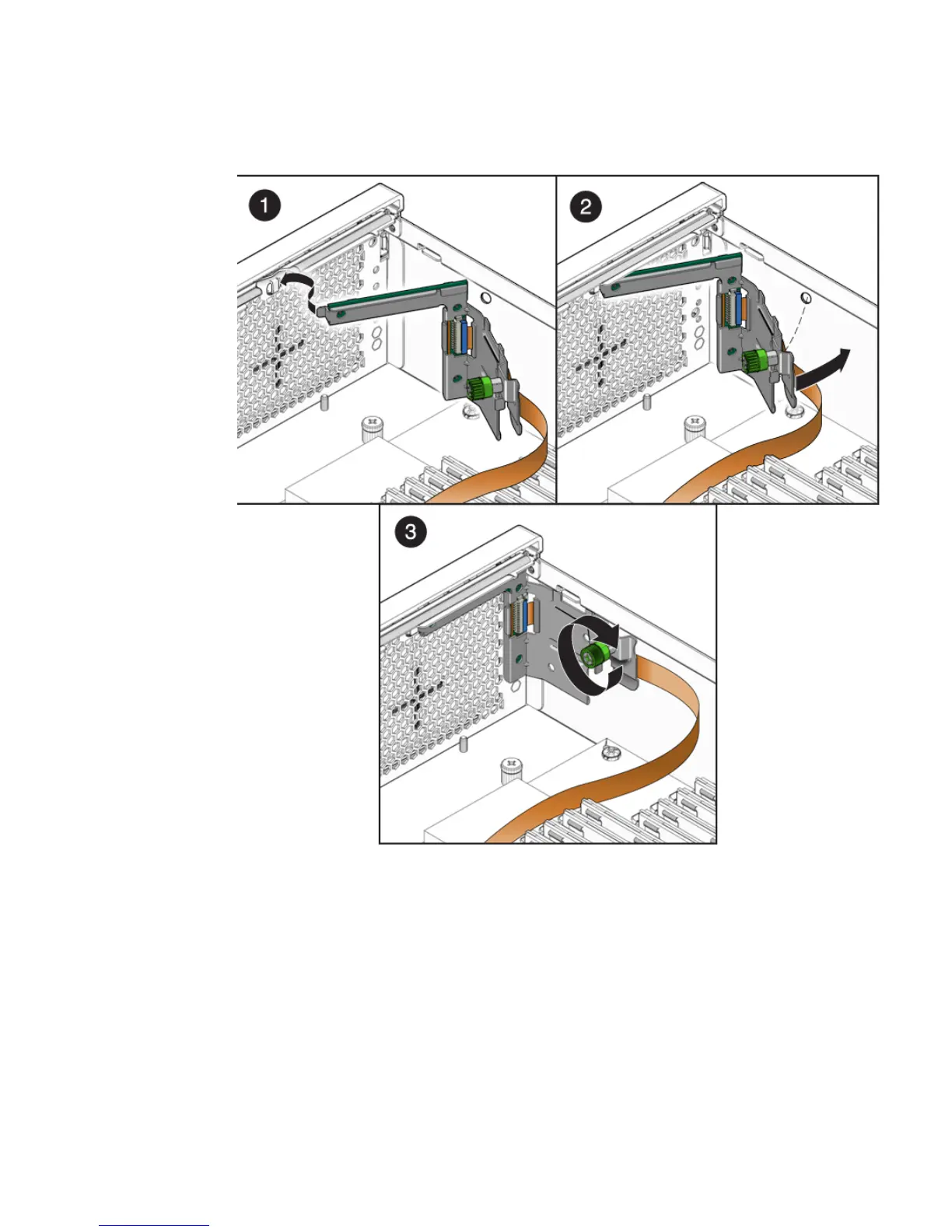 1

2

3