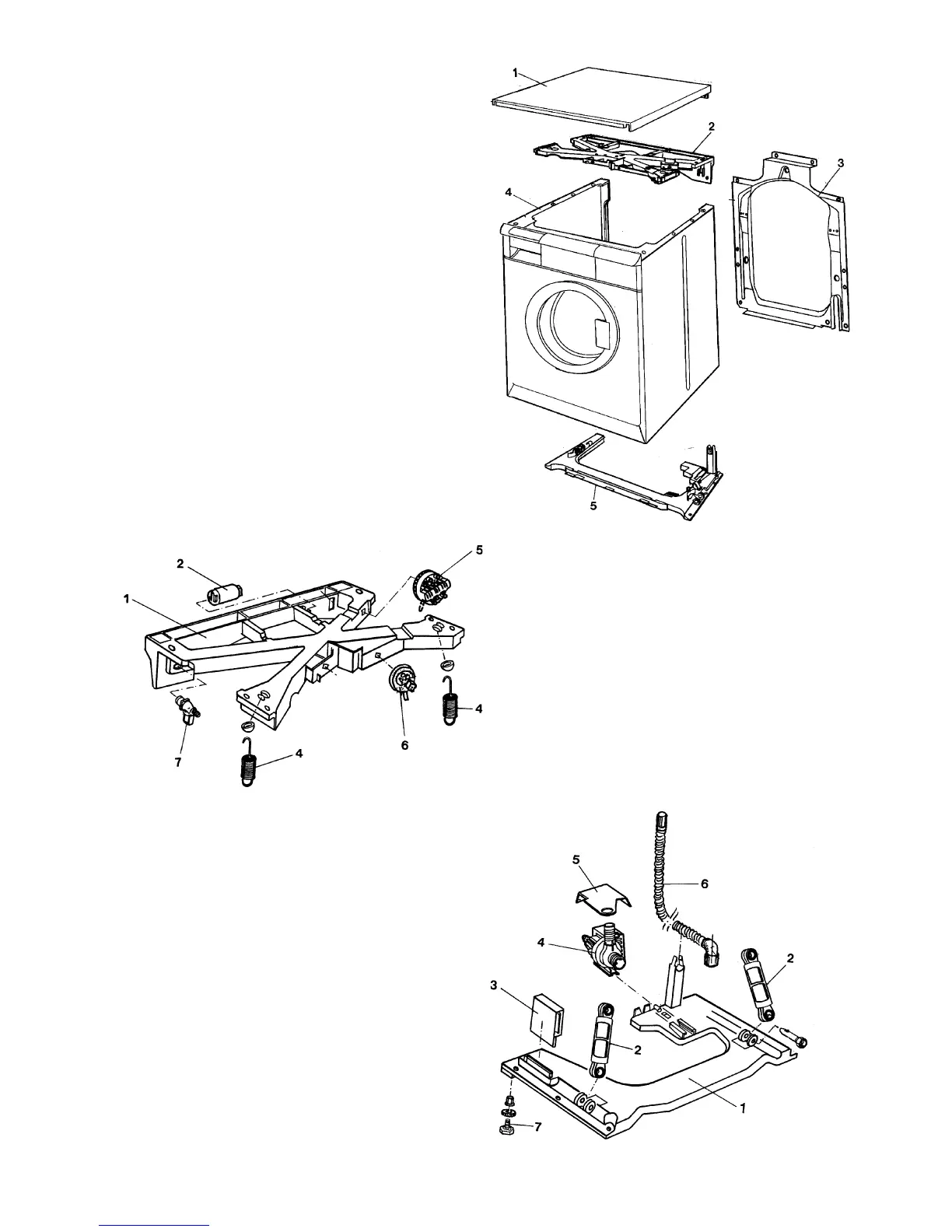 1
2
3
4
5

2
5
1
4
6
7
4

5
6
4
2
3
2
1
7