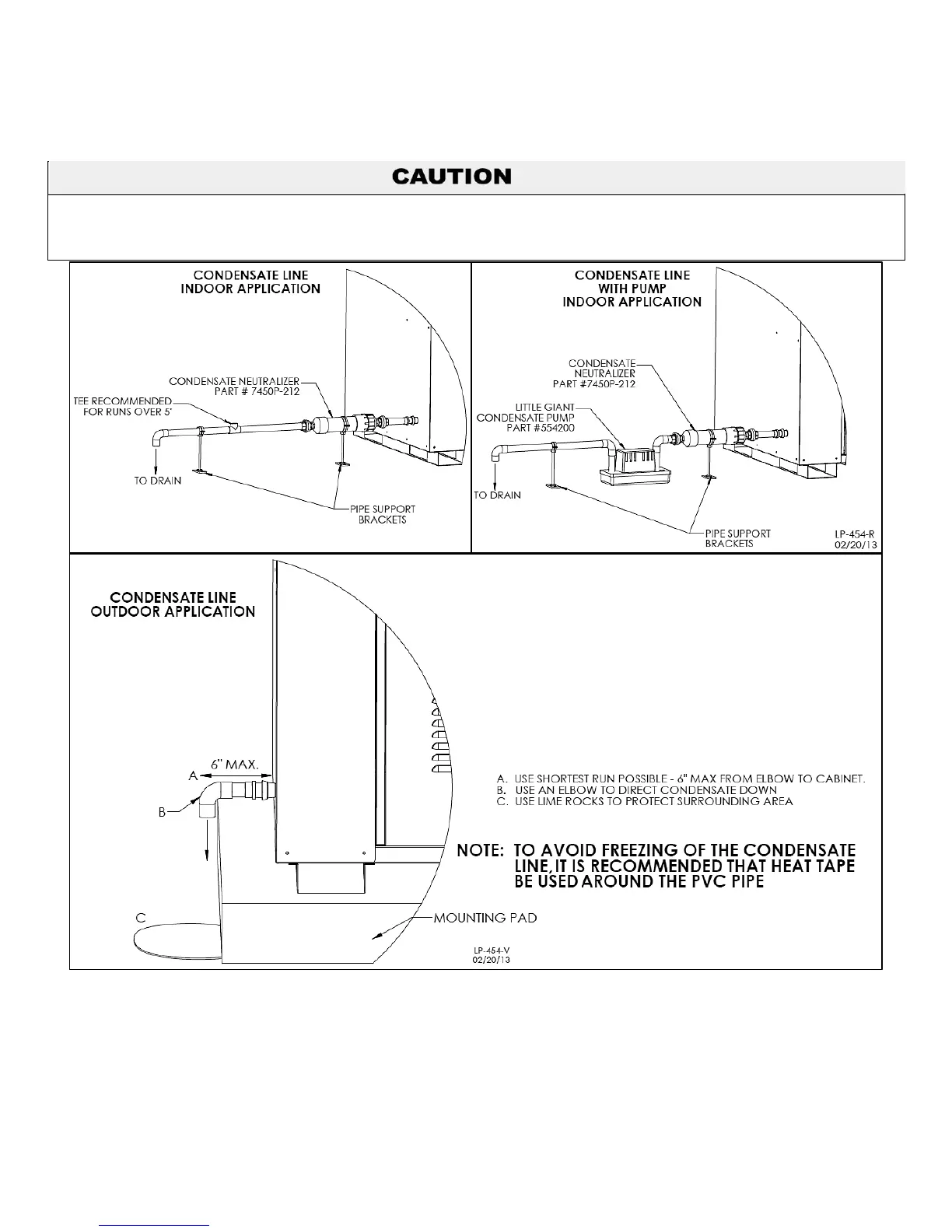 CAUTION

CONDENSATE LINE
INDOOR APPLICATION

CONDENSATE NEUTRALIZER
PART # 7450P-212

TEE RECOMMENDED
FOR RUNS OVER 5'

TO DRAIN

PIPE SUPPORT
BRACKETS

CONDENSATE LINE
WITH PUMP
INDOOR APPLICATION

CONDENSATE
NEUTRALIZER
PART #7450P-212

LITTLE GIANT
CONDENSATE PUMP
PART #554200

TO DRAIN

PIPE SUPPORT
BRACKETS

LP-454-R
02/20/13

CONDENSATE LINE
OUTDOOR APPLICATION

6" MAX.

A

B

C

A. USE SHORTEST RUN POSSIBLE - 6" MAX FROM ELBOW TO CABINET.
B. USE AN ELBOW TO DIRECT CONDENSATE DOWN
C. USE LIME ROCKS TO PROTECT SURROUNDING AREA

NOTE: TO AVOID FREEZING OF THE CONDENSATE LINE, IT IS RECOMMENDED THAT HEAT TAPE BE USED AROUND THE PVC PIPE

MOUNTING PAD

LP-454-V
02/20/13