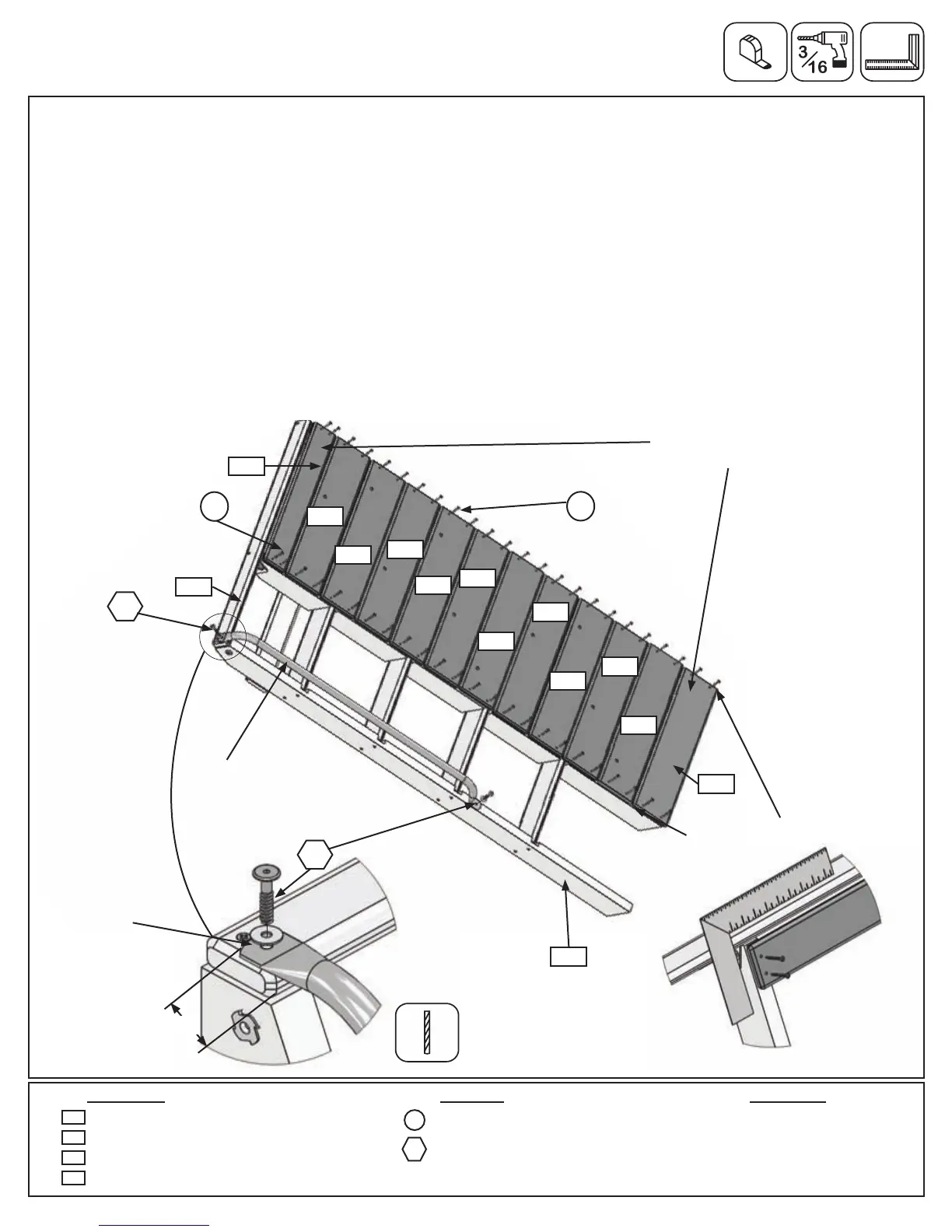 $\frac{3}{16}$