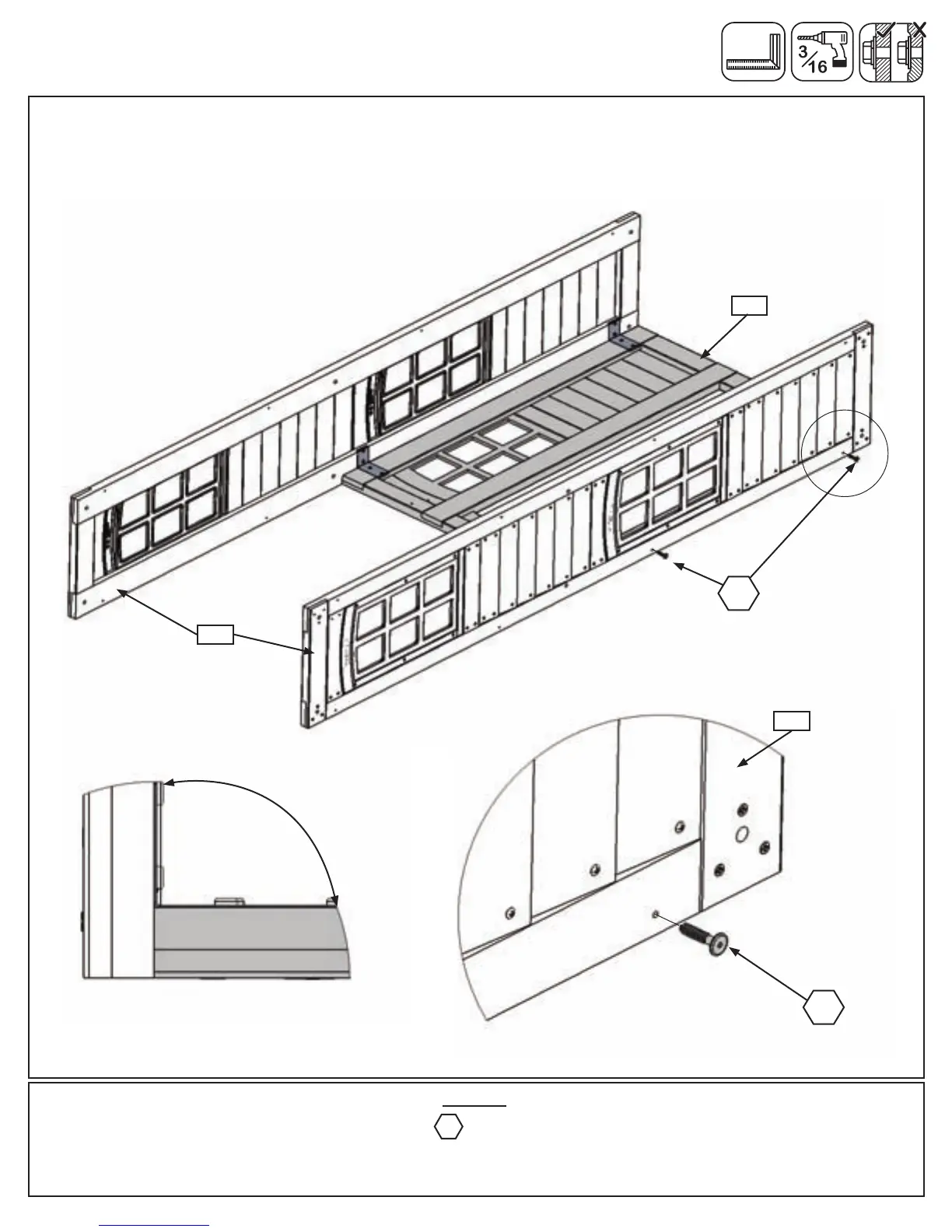 $\frac{3}{16}$