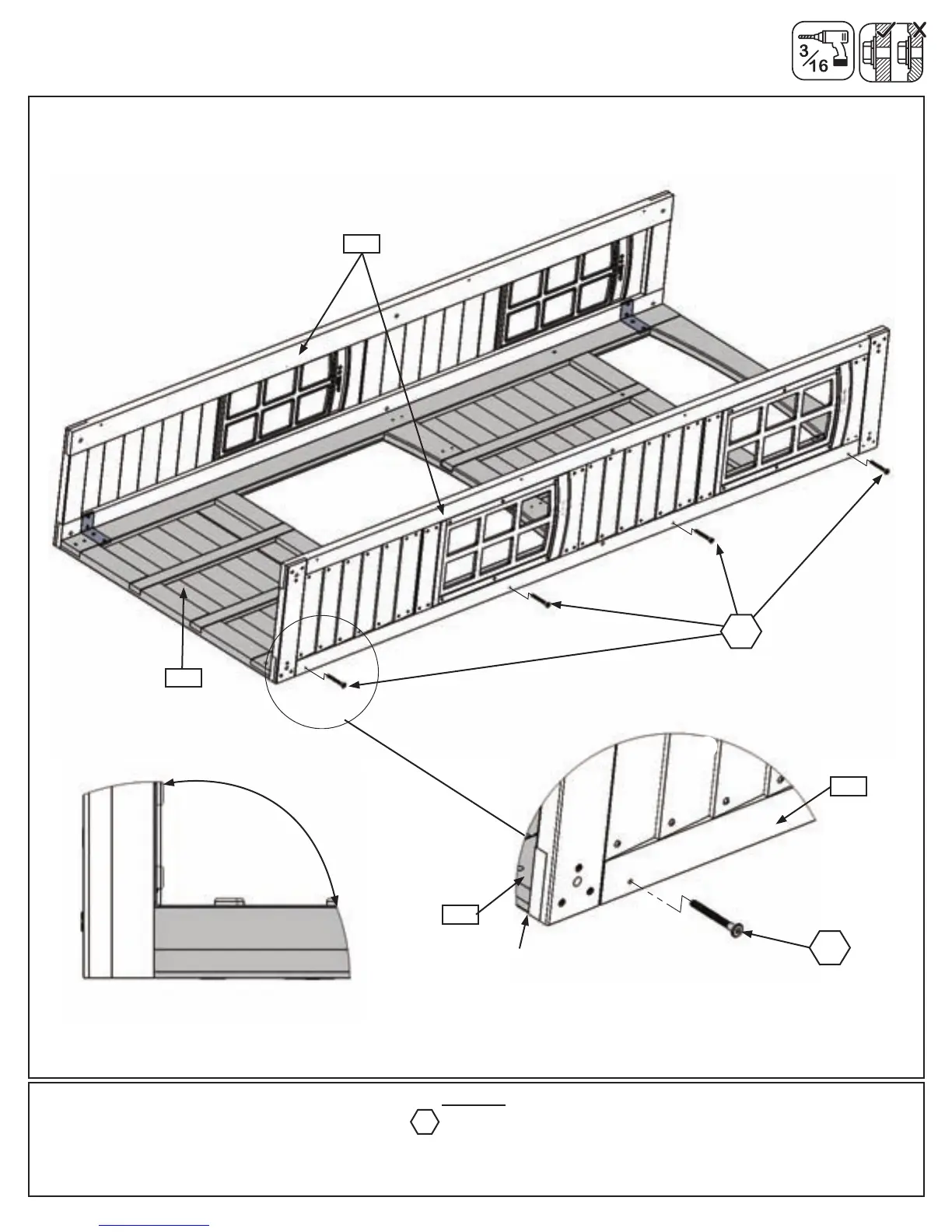 $\frac{3}{16}$