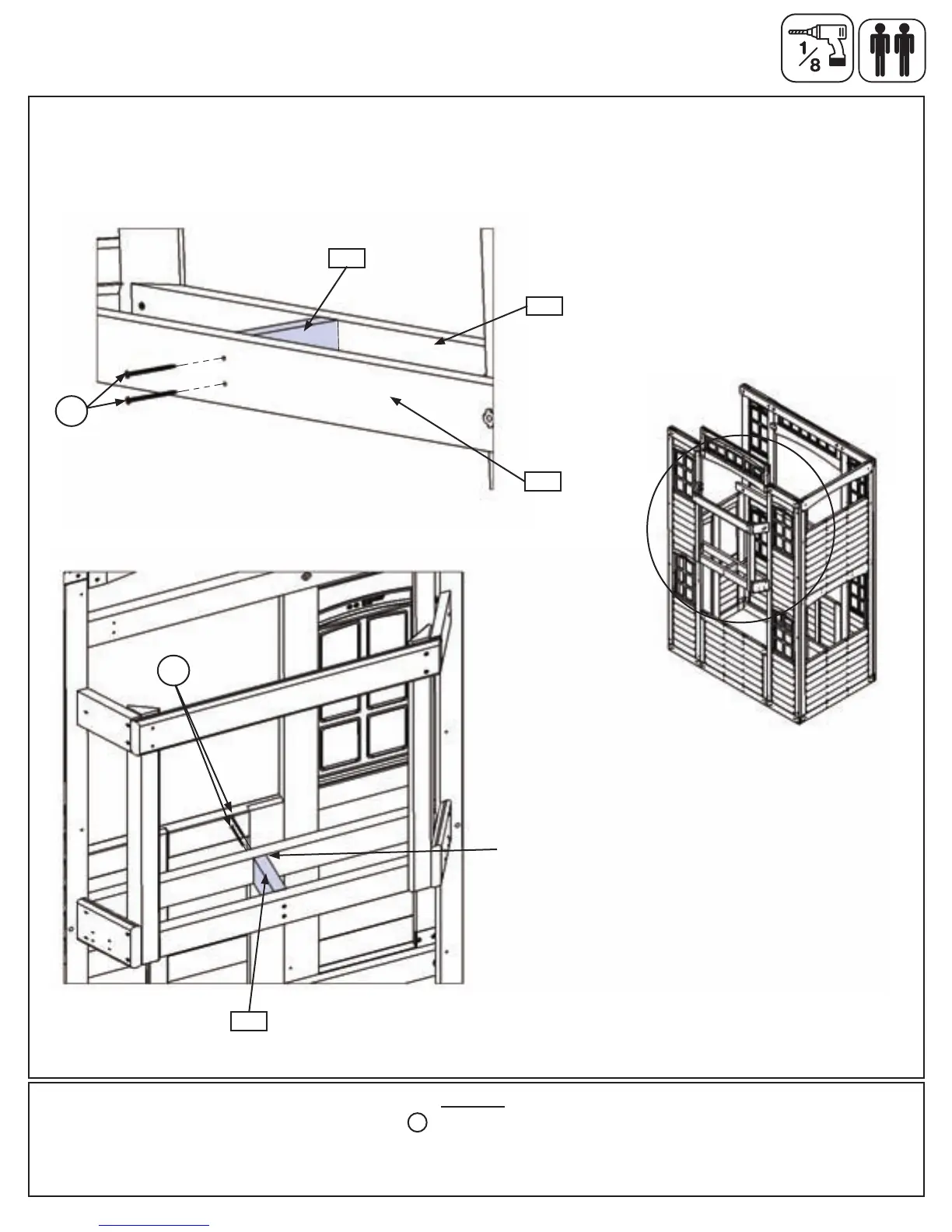 $\frac{1}{8}$