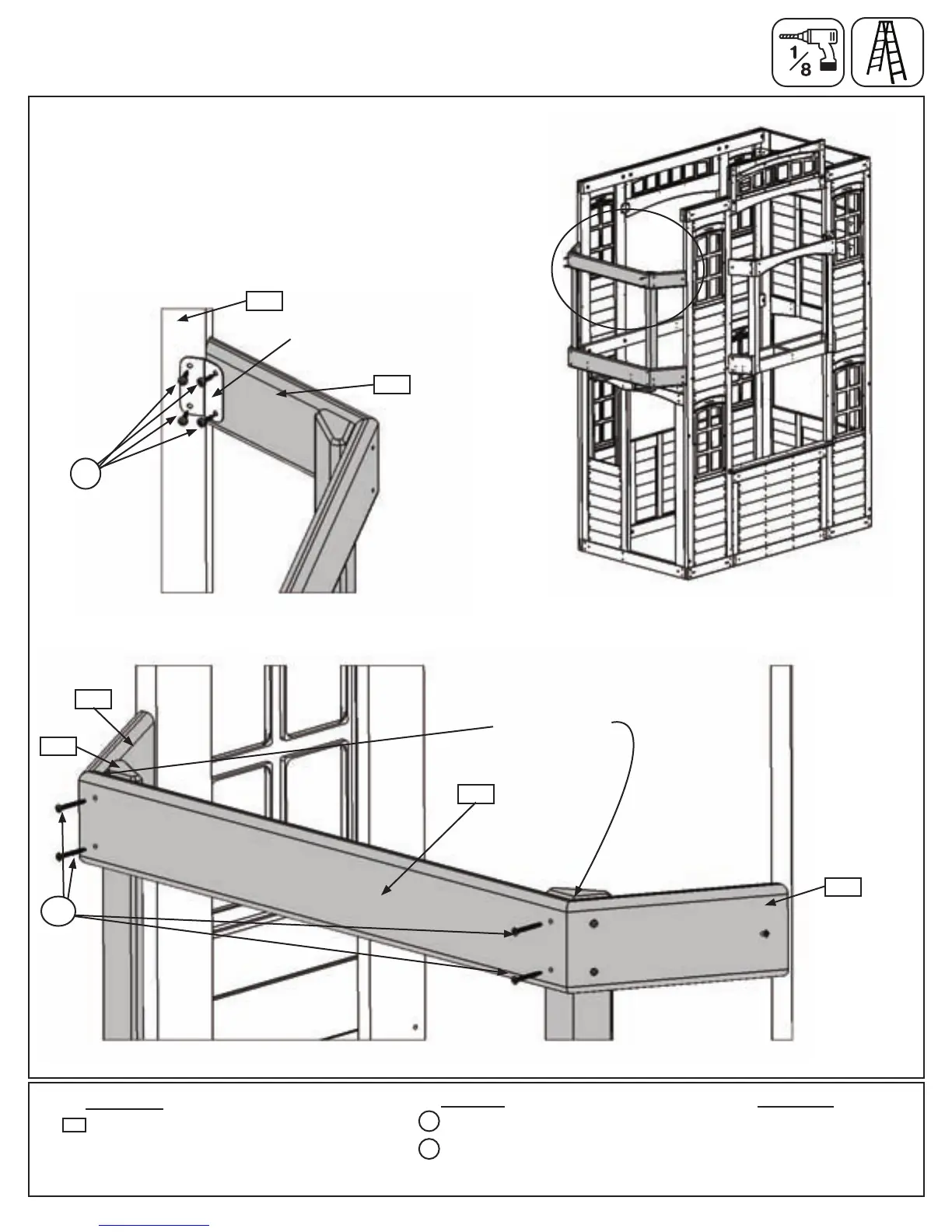 $\frac{1}{8}$