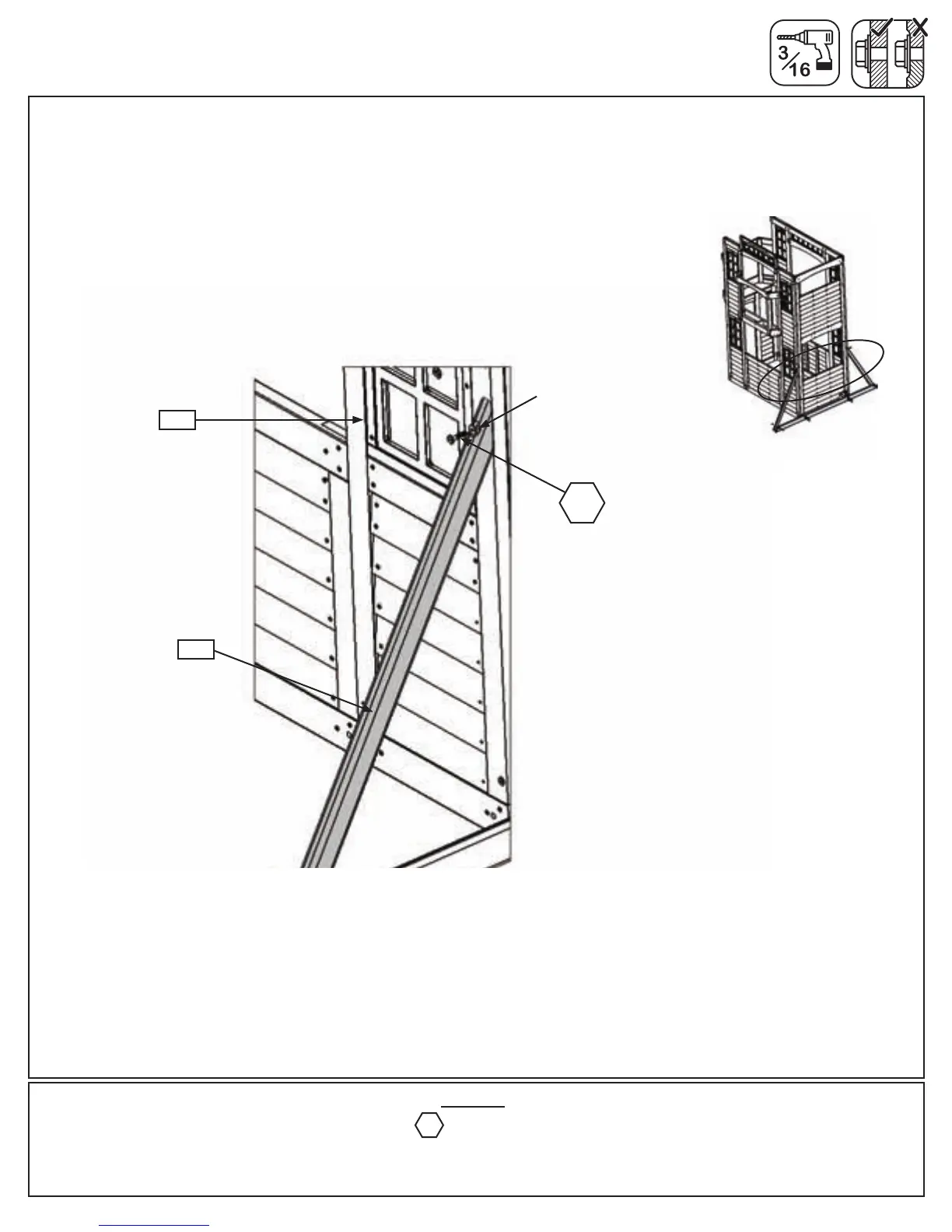 $\frac{3}{16}$