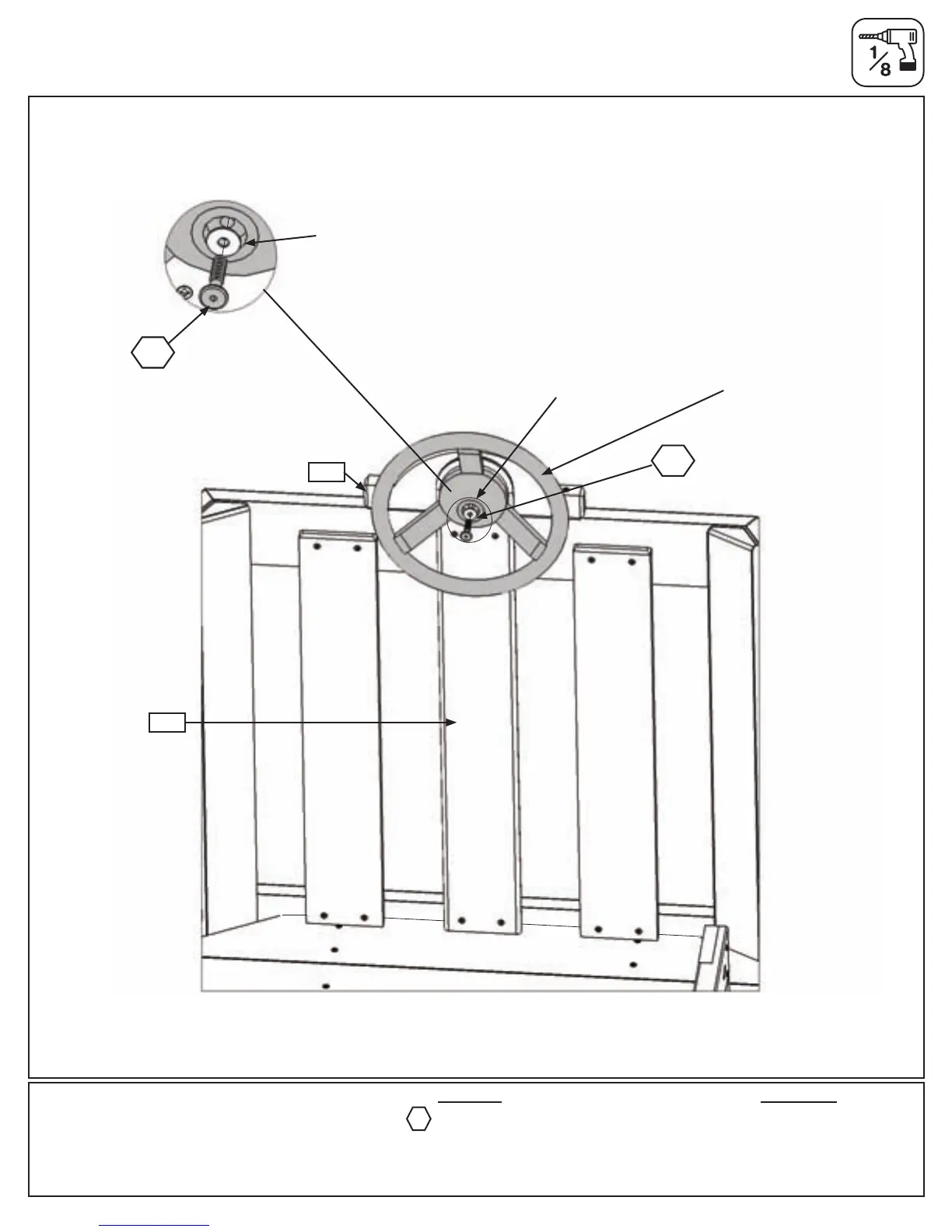 $\frac{1}{8}$