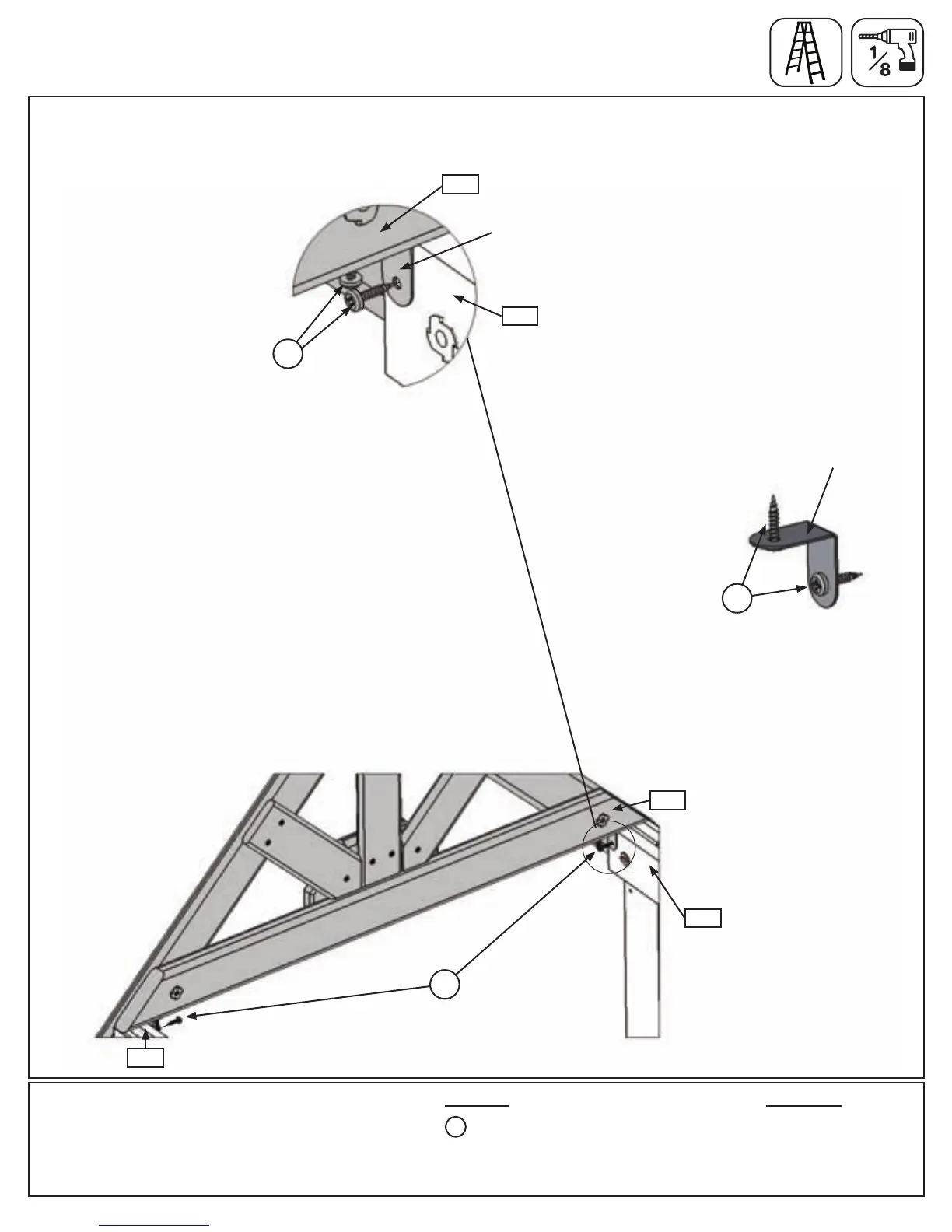 $\frac{1}{8}$