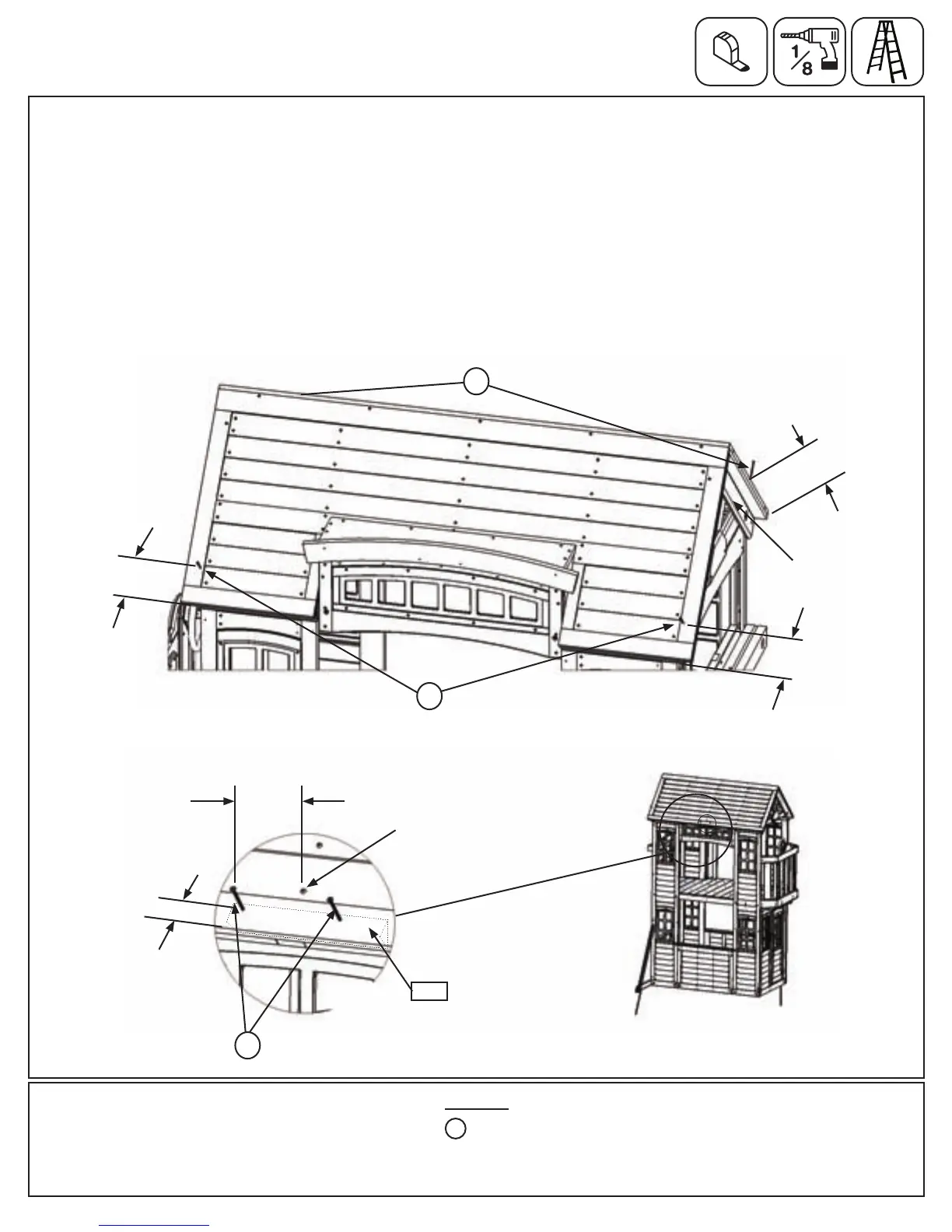 $\frac{1}{8}$