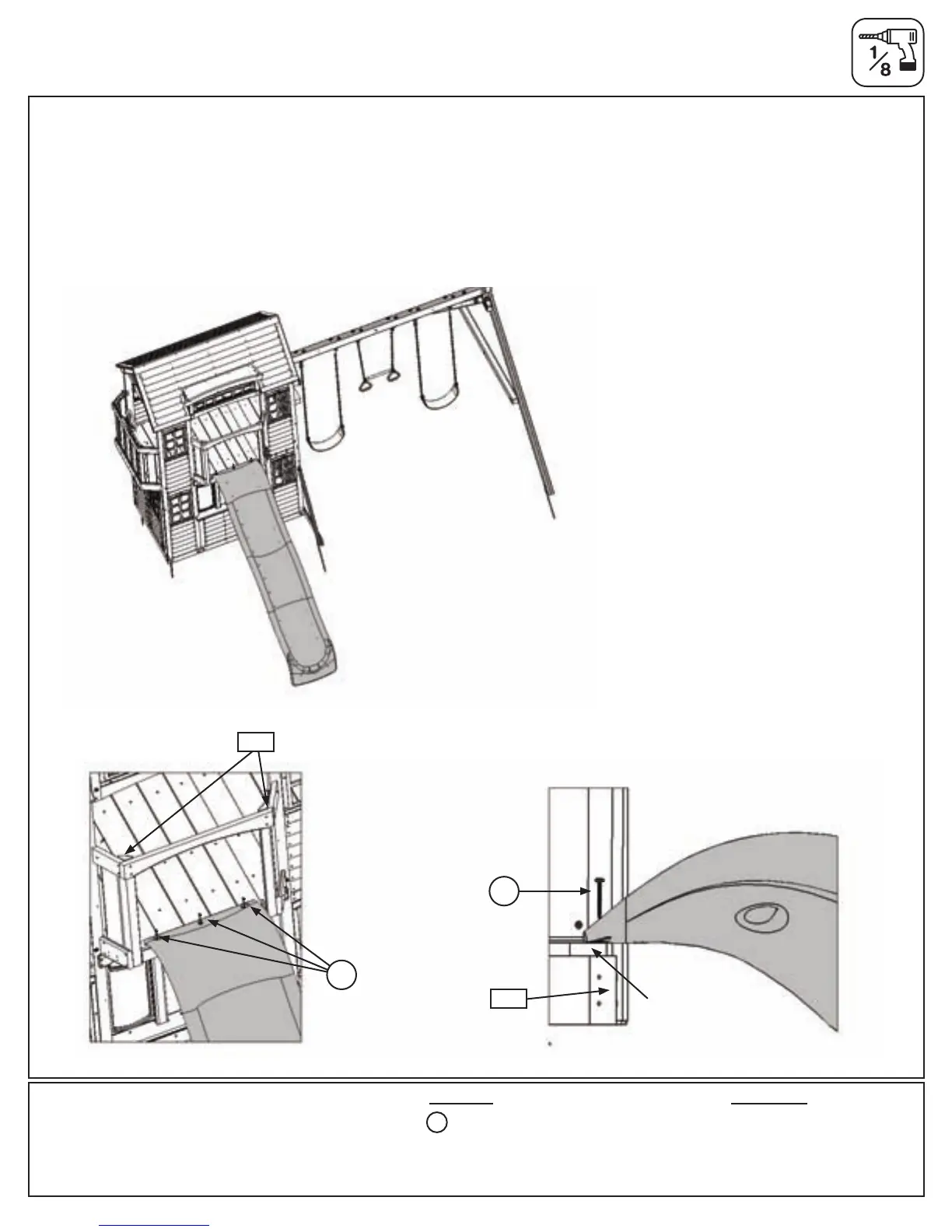 $\frac{1}{8}$