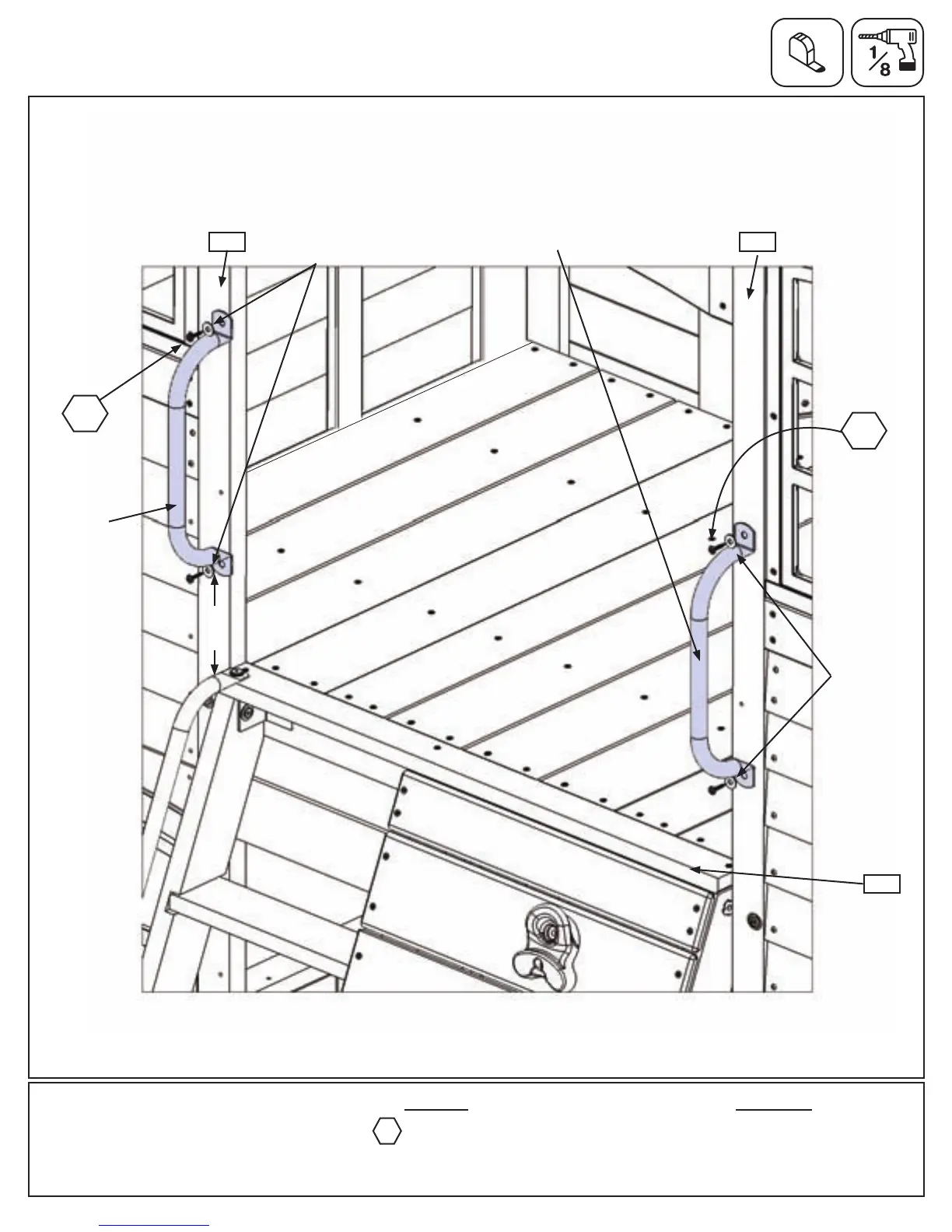 $\frac{1}{8}$