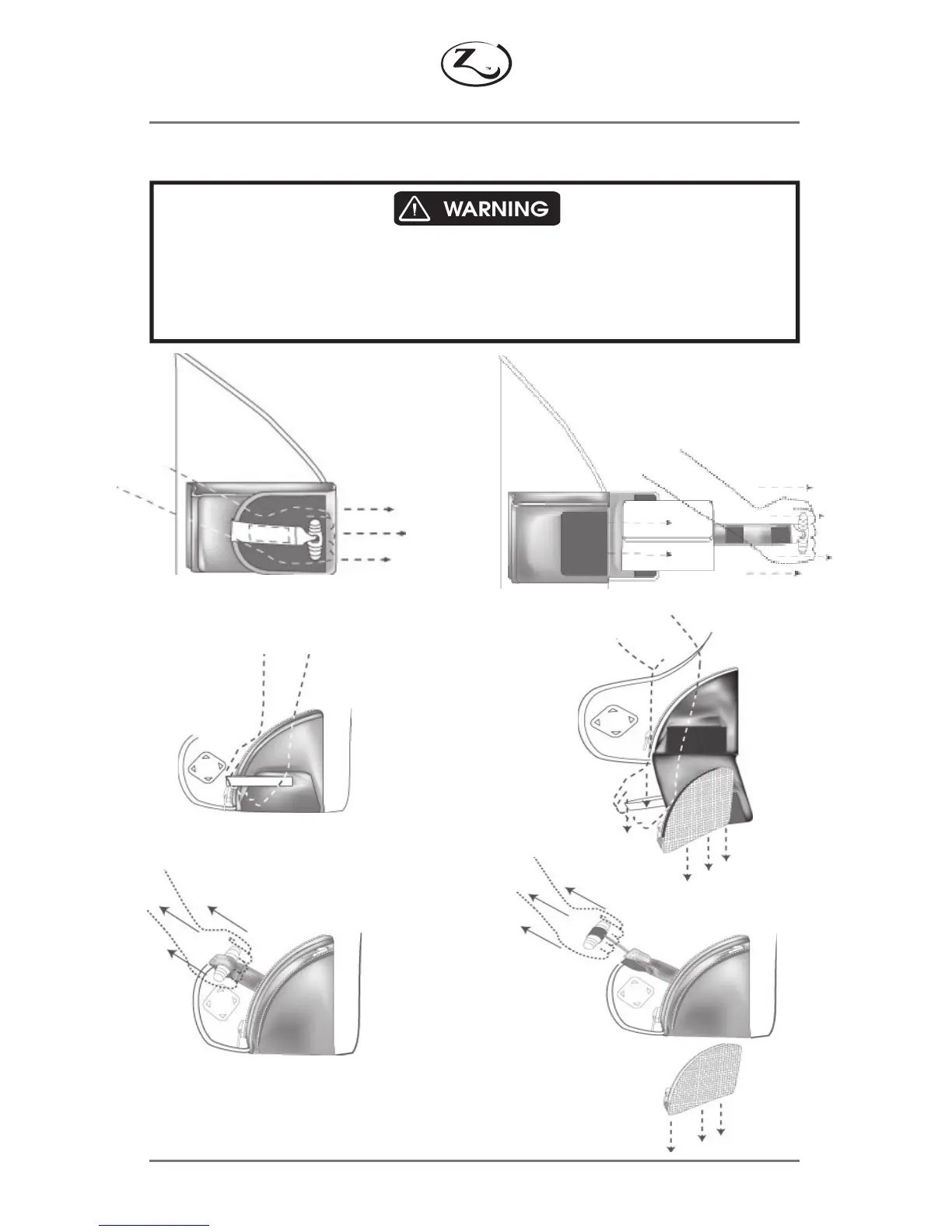 Z™

WARNING