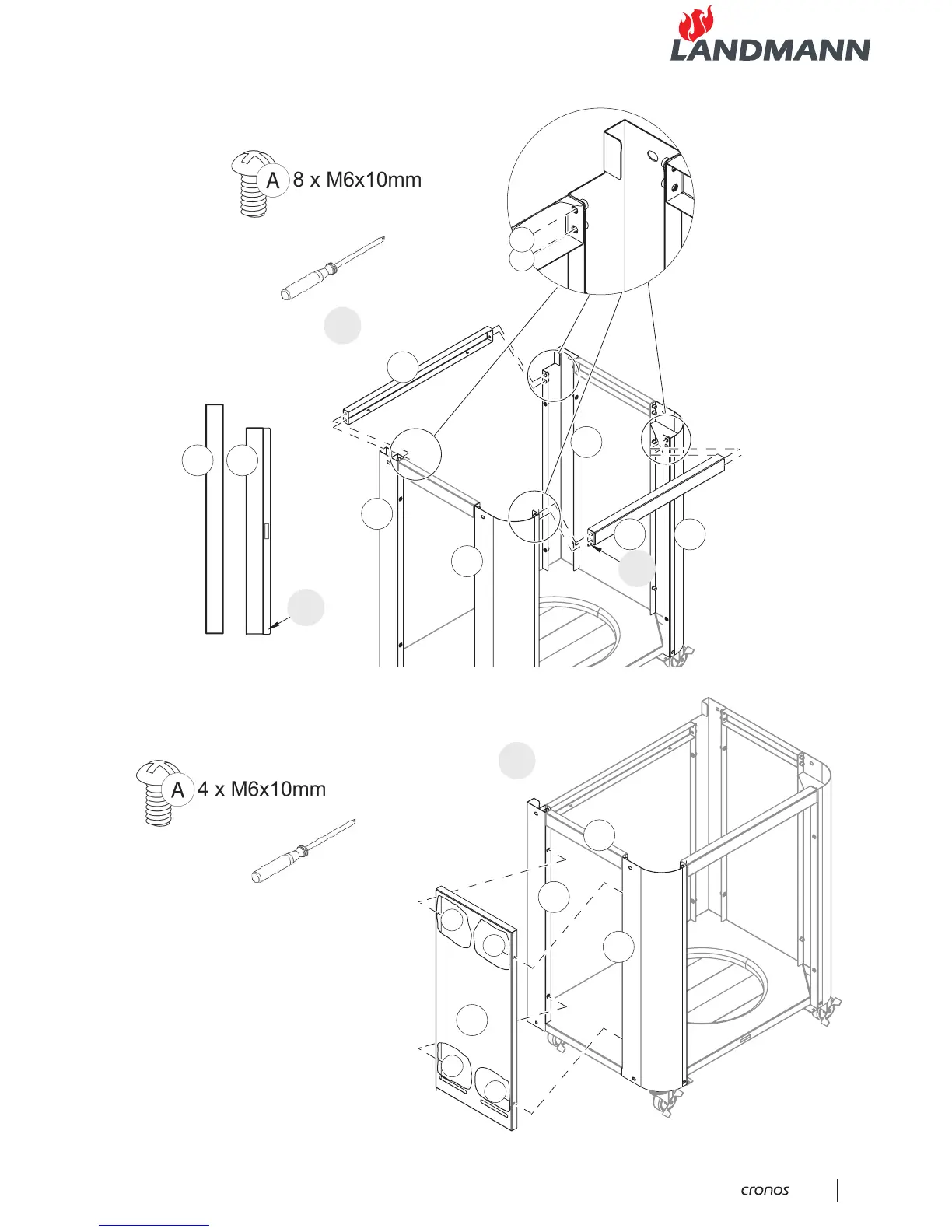 LANDMANN

A 8 x M6x10mm

A 4 x M6x10mm

cronos