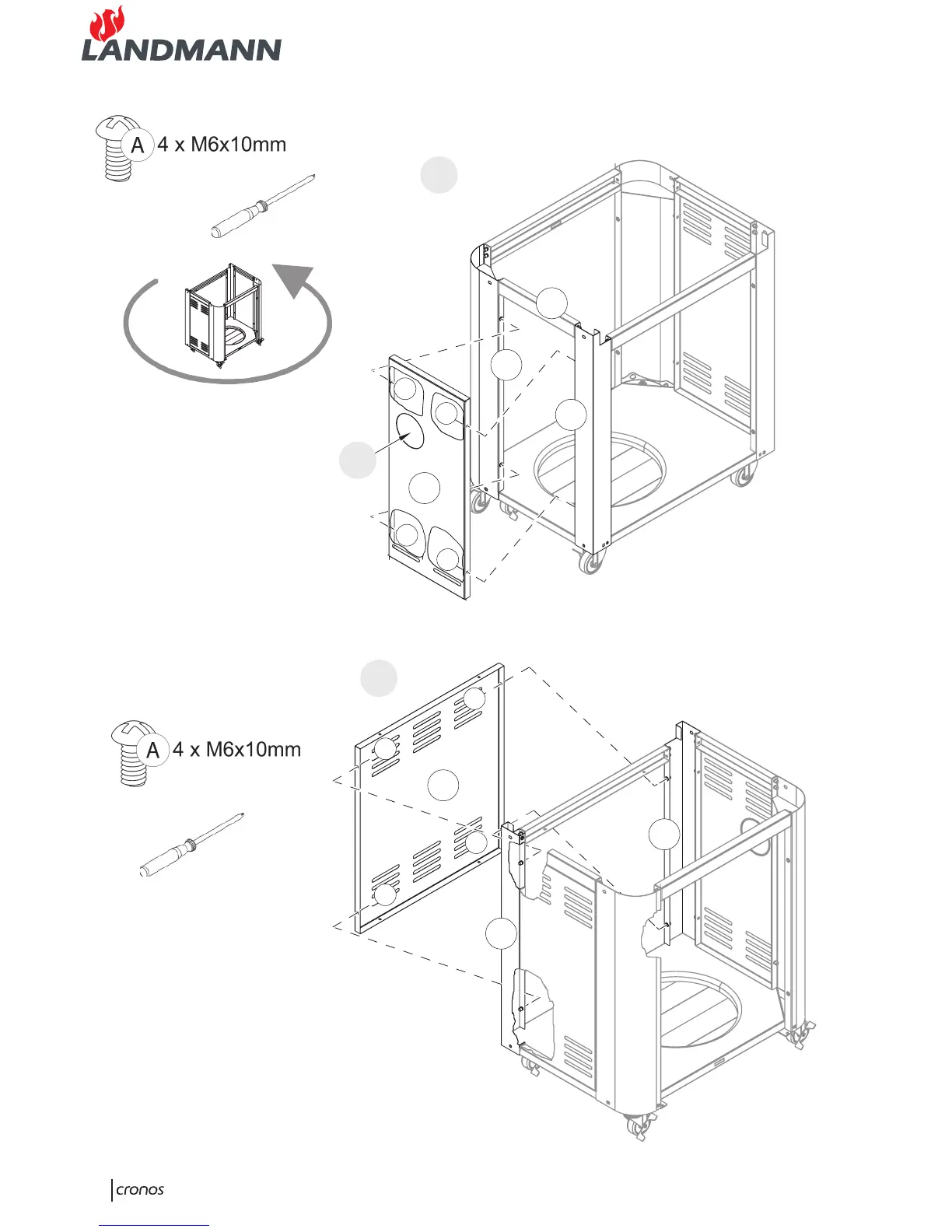 LANDMANN

A 4 x M6x10mm

A 4 x M6x10mm

cronos