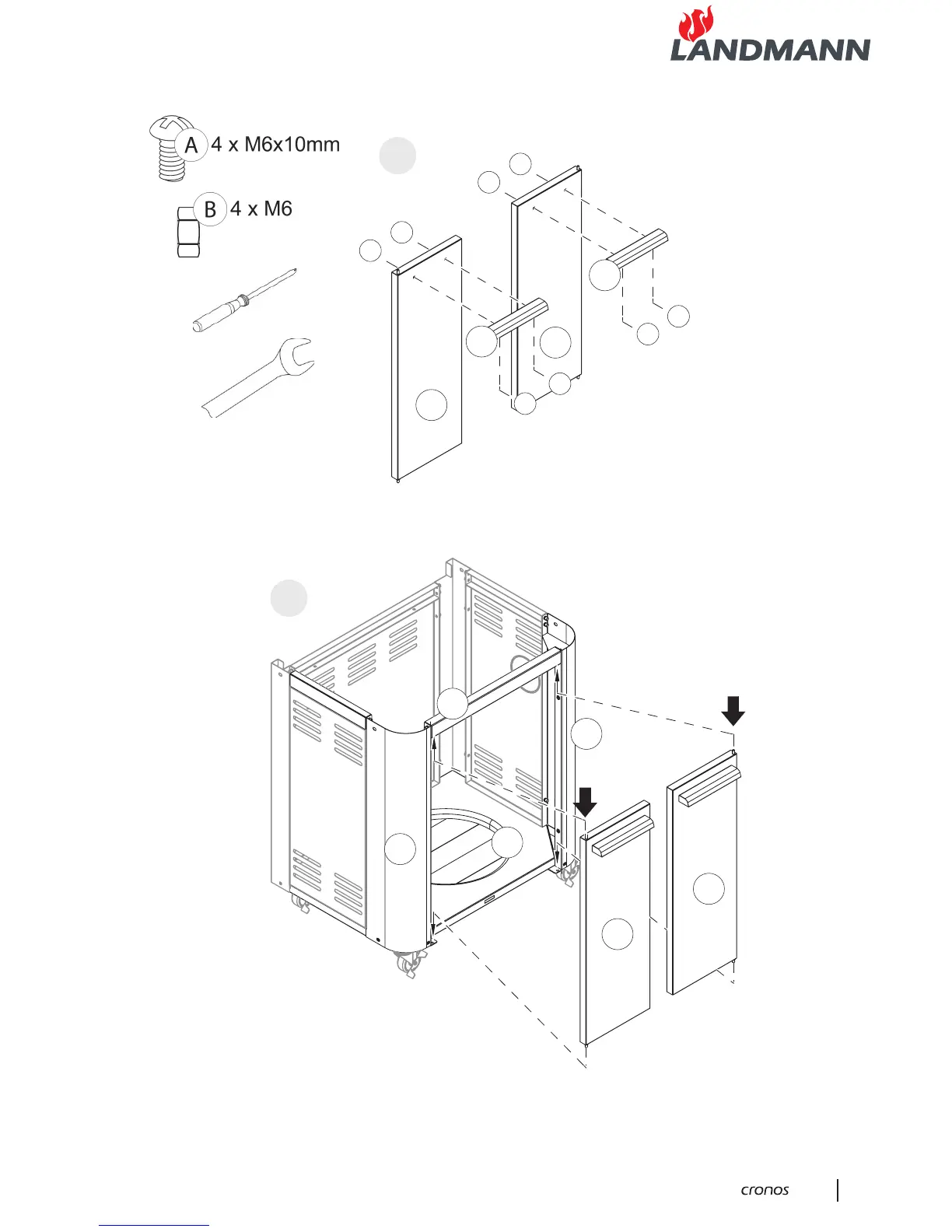 LANDMANN

A 4 x M6x10mm

B 4 x M6

cronos