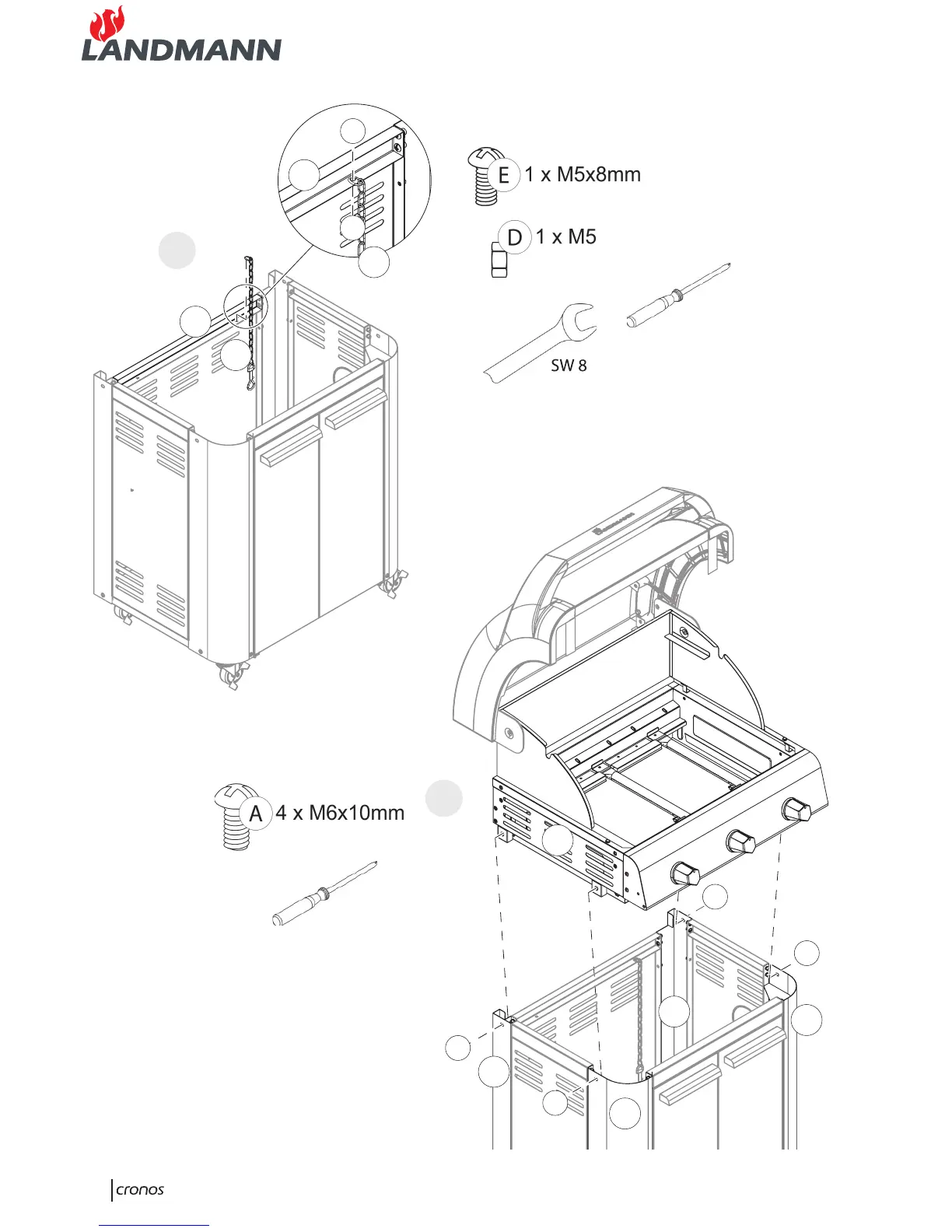 LANDMANN

E 1 x M5x8mm

D 1 x M5

SW 8

A 4 x M6x10mm

cronos