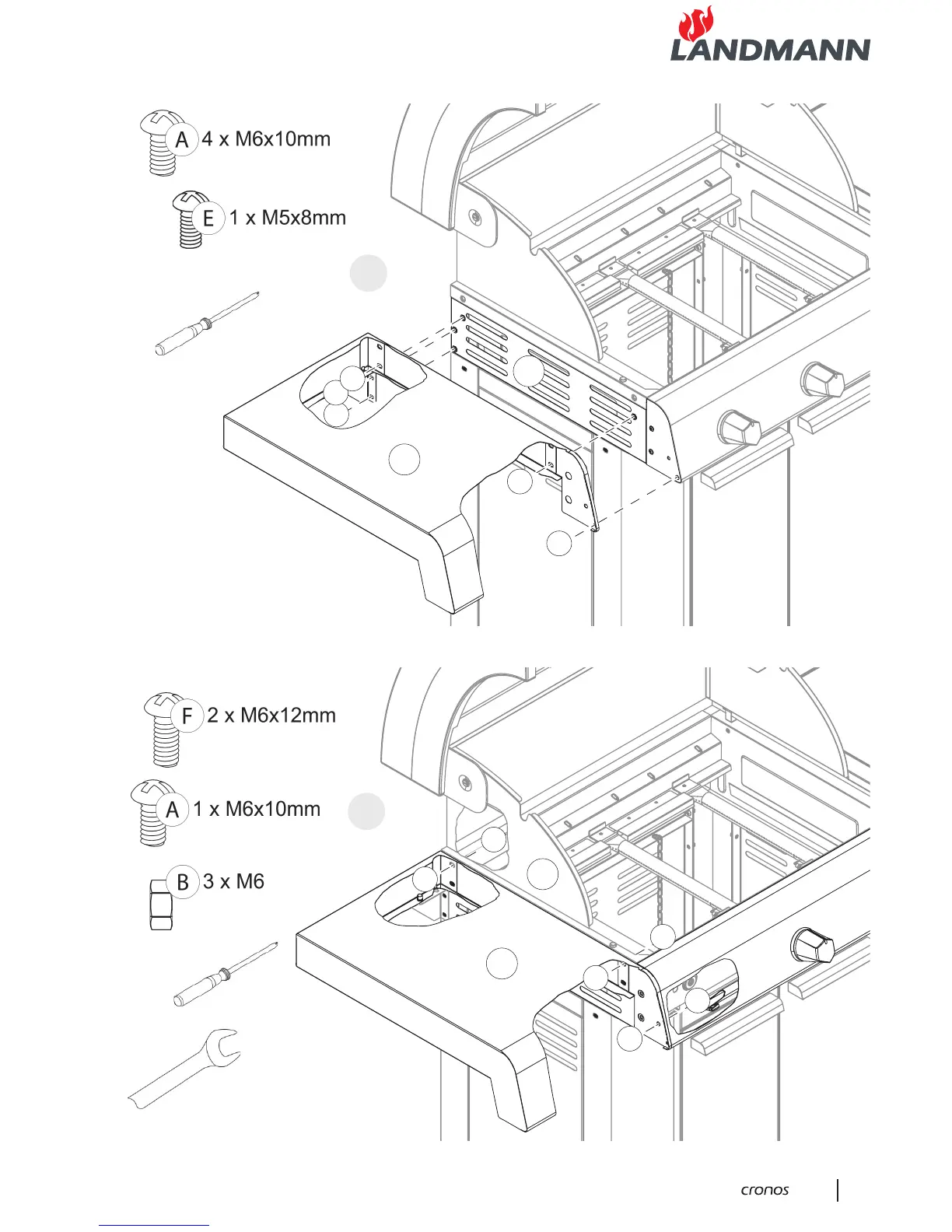 LANDMANN

A 4 x M6x10mm

E 1 x M5x8mm

F 2 x M6x12mm

A 1 x M6x10mm

B 3 x M6

cronos