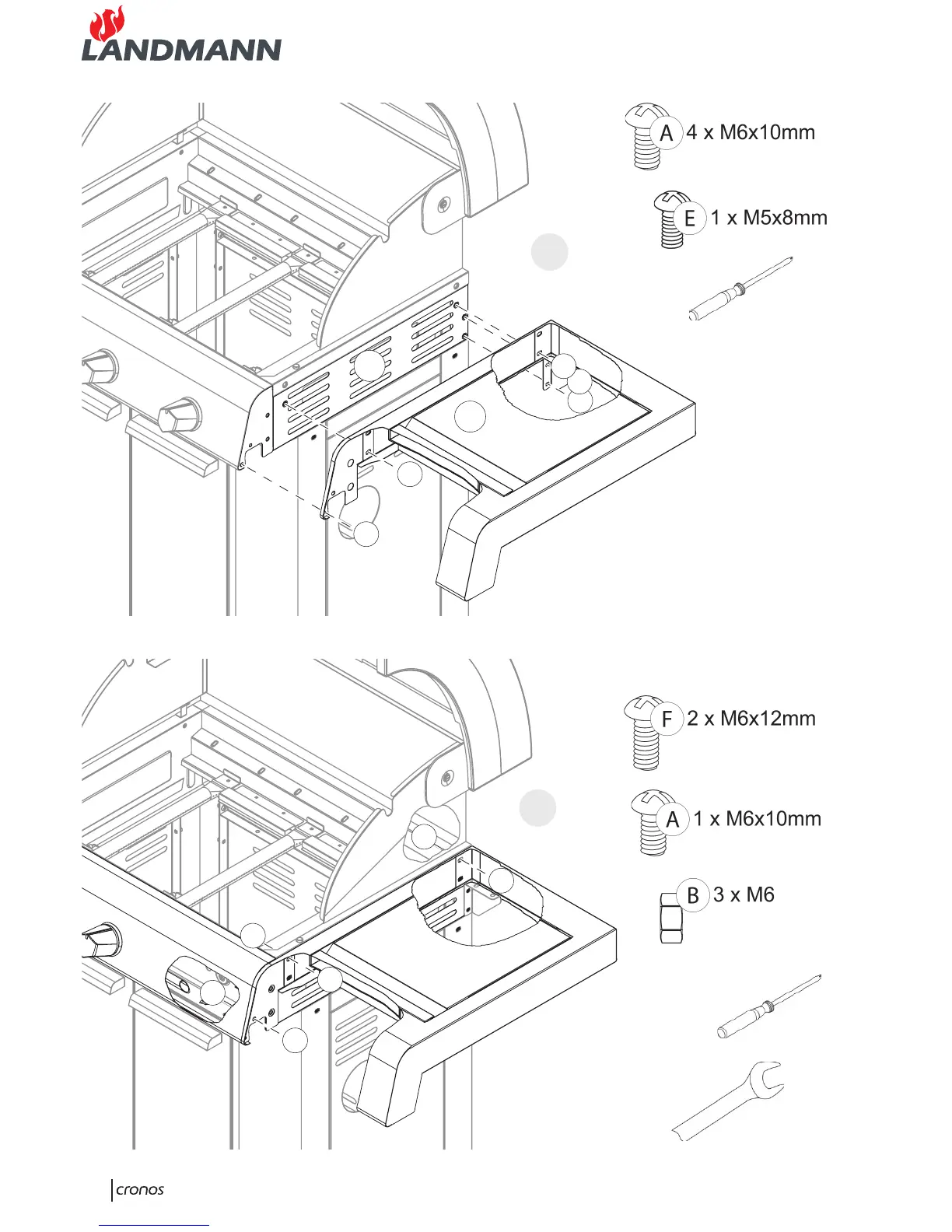 LANDMANN

A 4 x M6x10mm

E 1 x M5x8mm

F 2 x M6x12mm

A 1 x M6x10mm

B 3 x M6

cronos