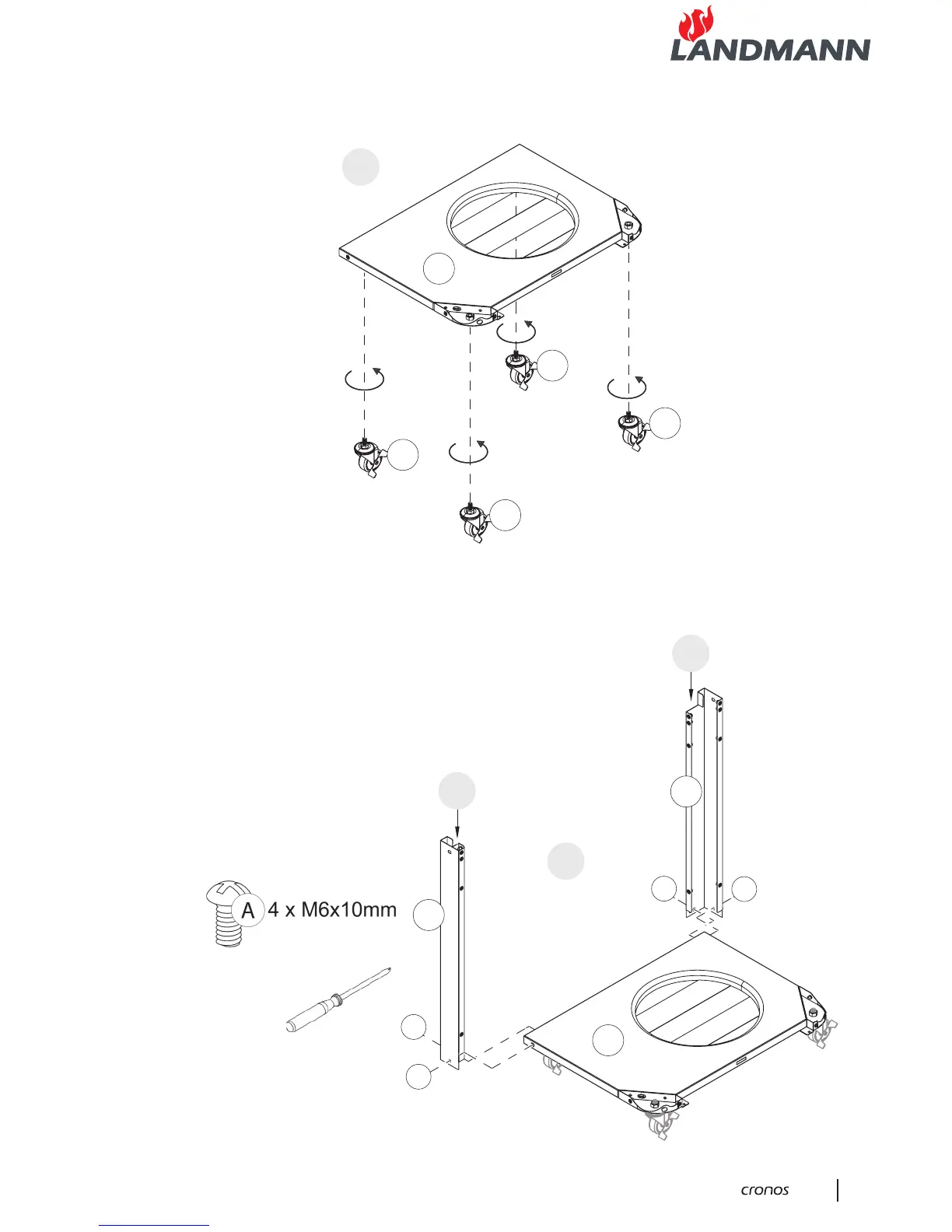 LANDMANN

A 4 x M6x10mm

cronos