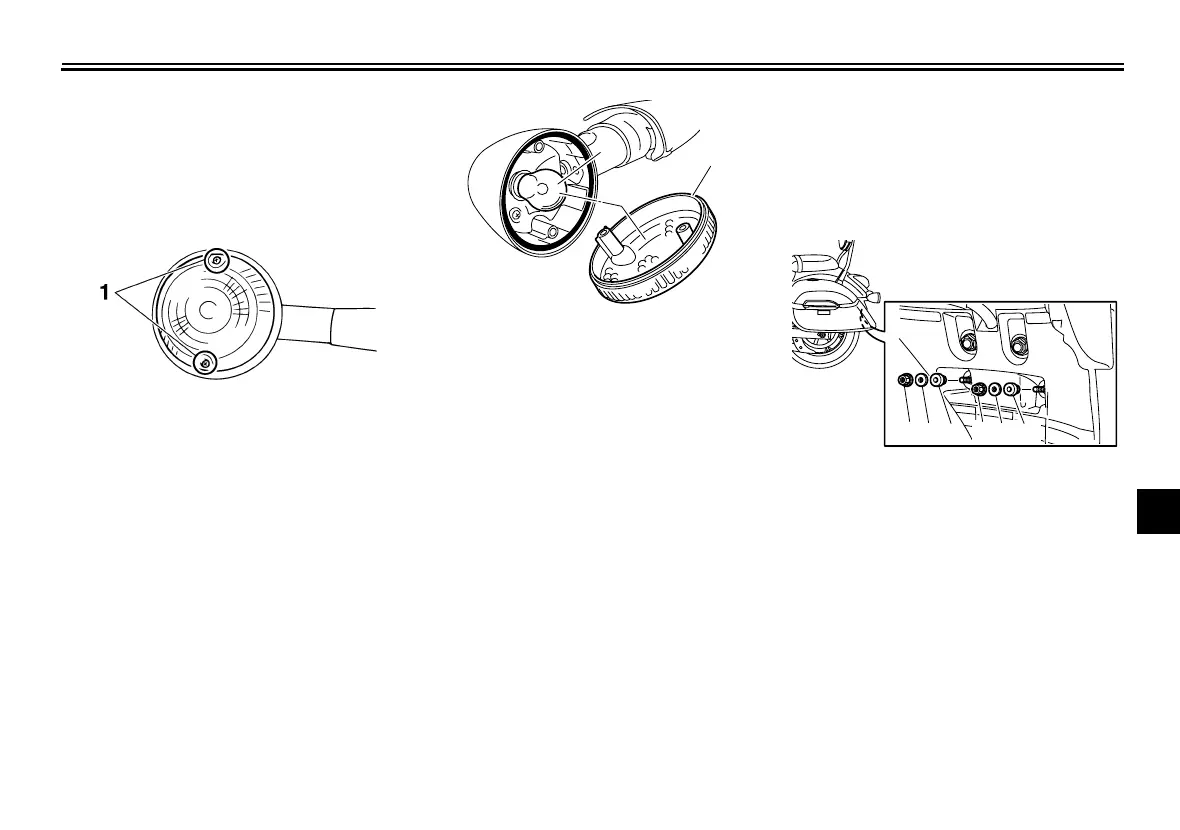 1