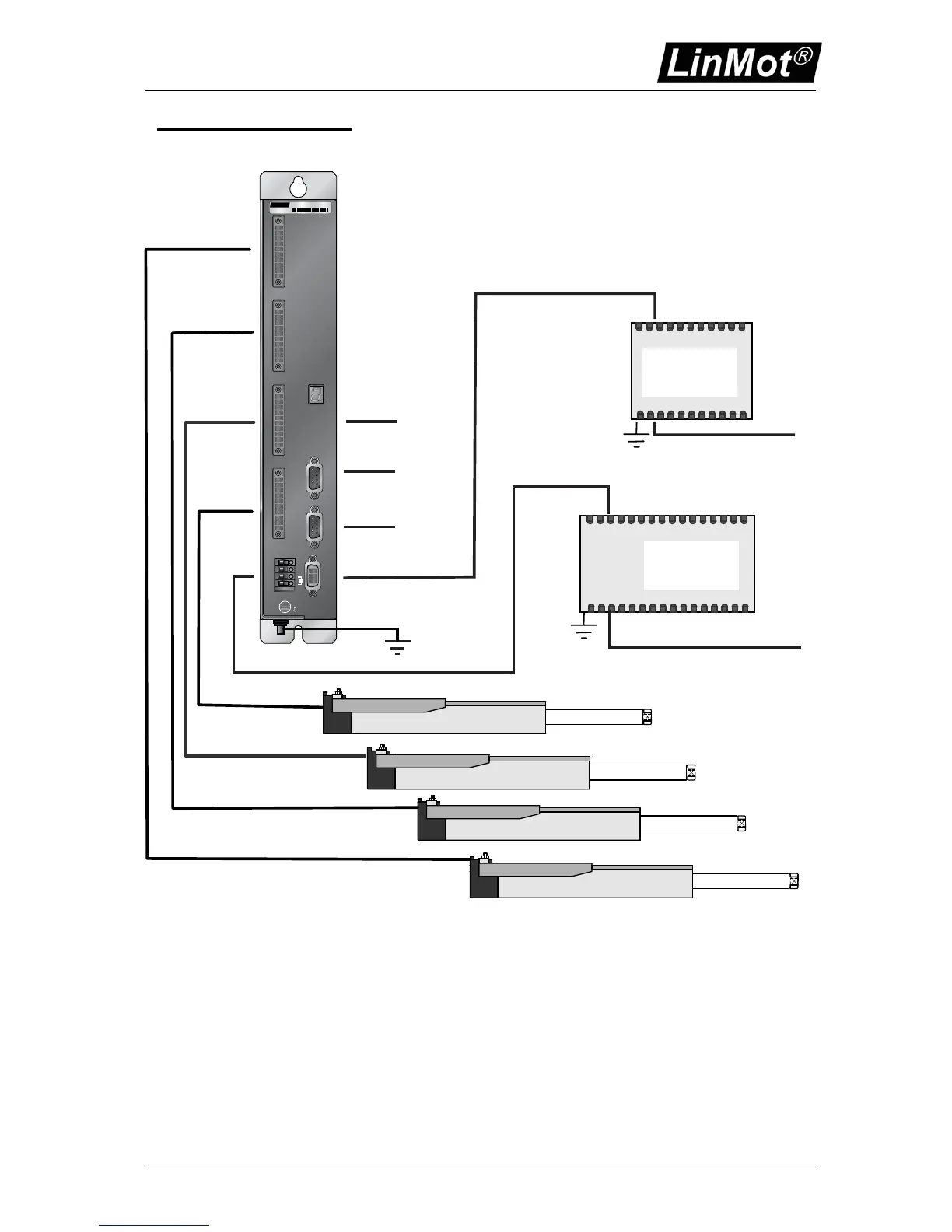 LinMot®