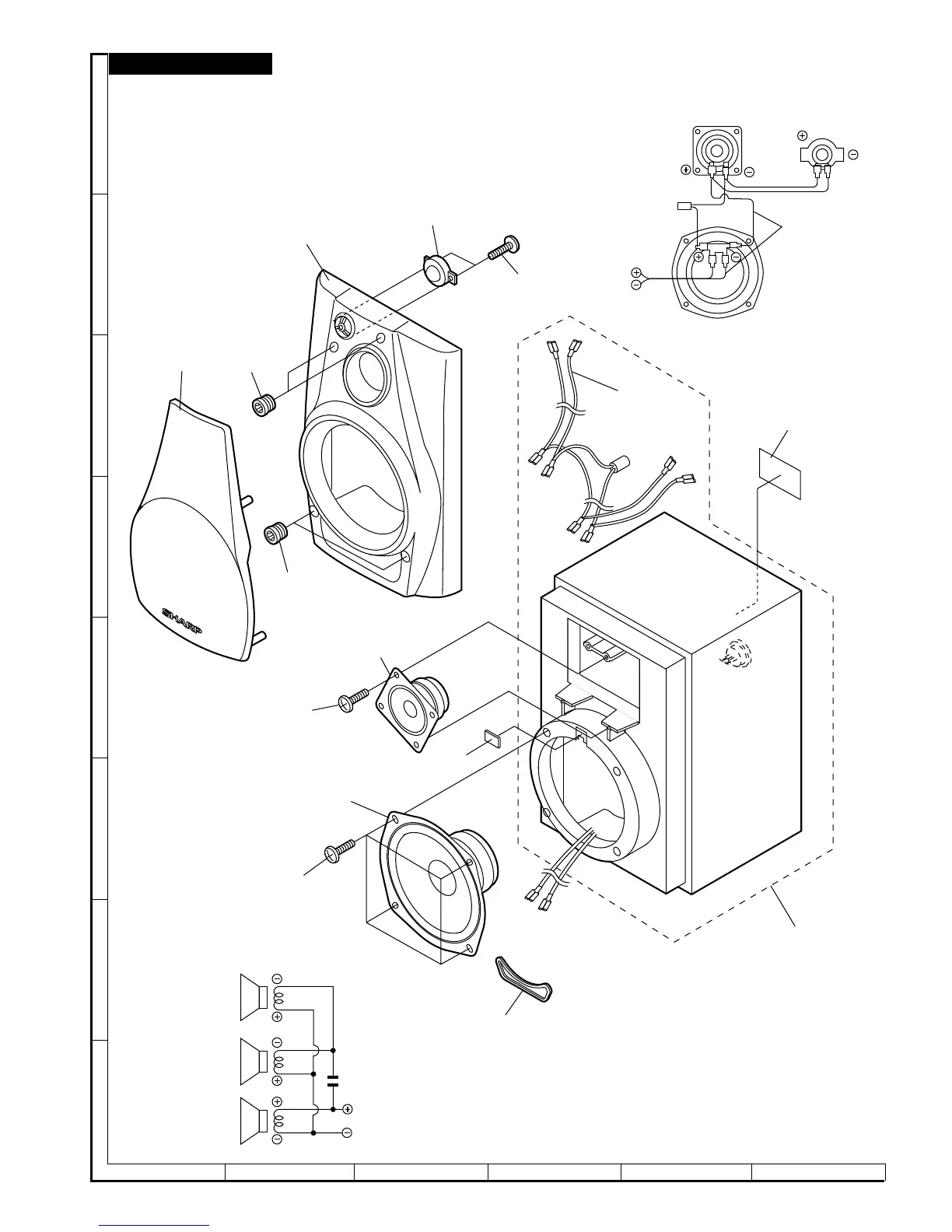 SHARP