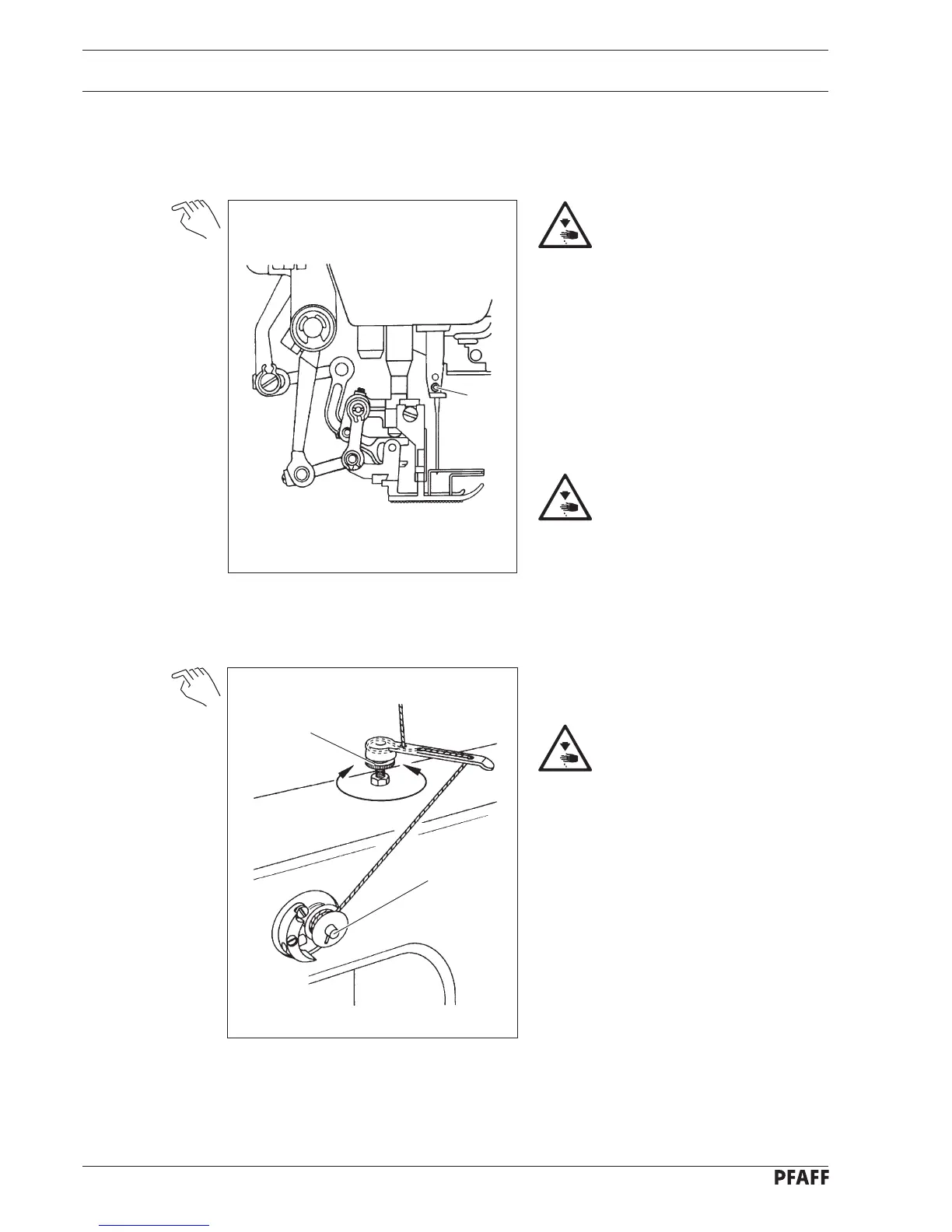 PFAFF