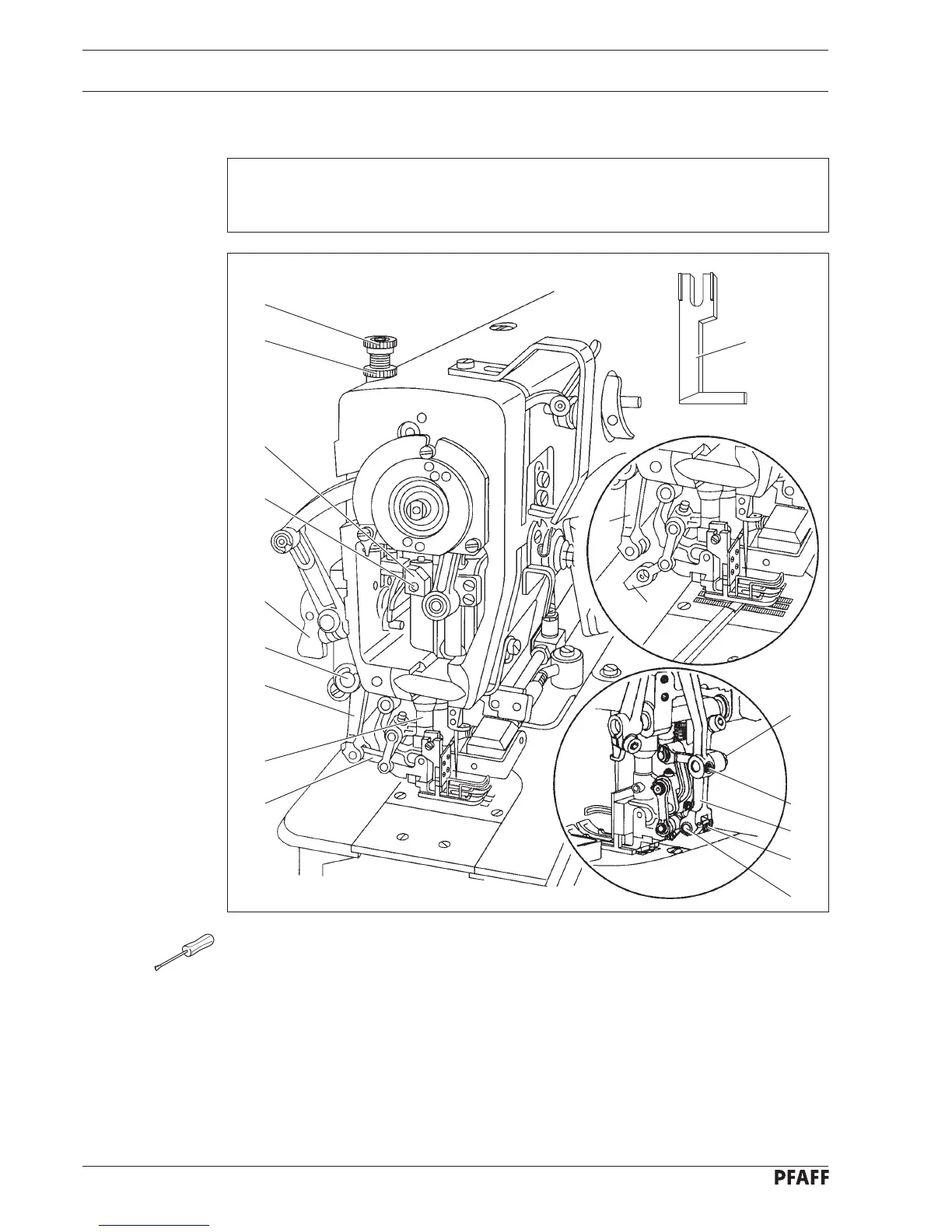 PFAFF